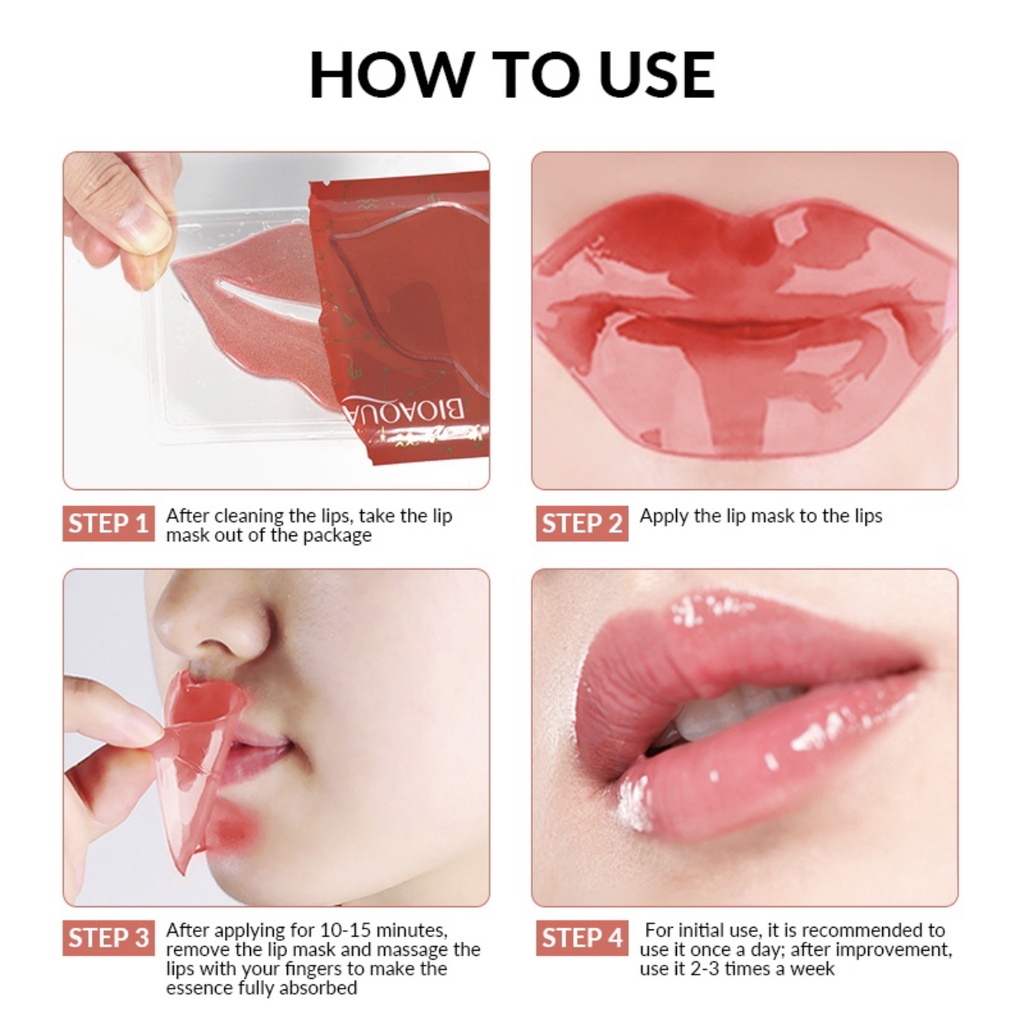 HOW TO USE

BIOAQUA

STEP 1 After cleaning the lips, take the lip mask out of the package

STEP 2 Apply the lip mask to the lips

STEP 3 After applying for 10-15 minutes, remove the lip mask and massage the lips with your fingers to make the essence fully absorbed

STEP 4 For initial use, it is recommended to use it once a day; after improvement, use it 2-3 times a week