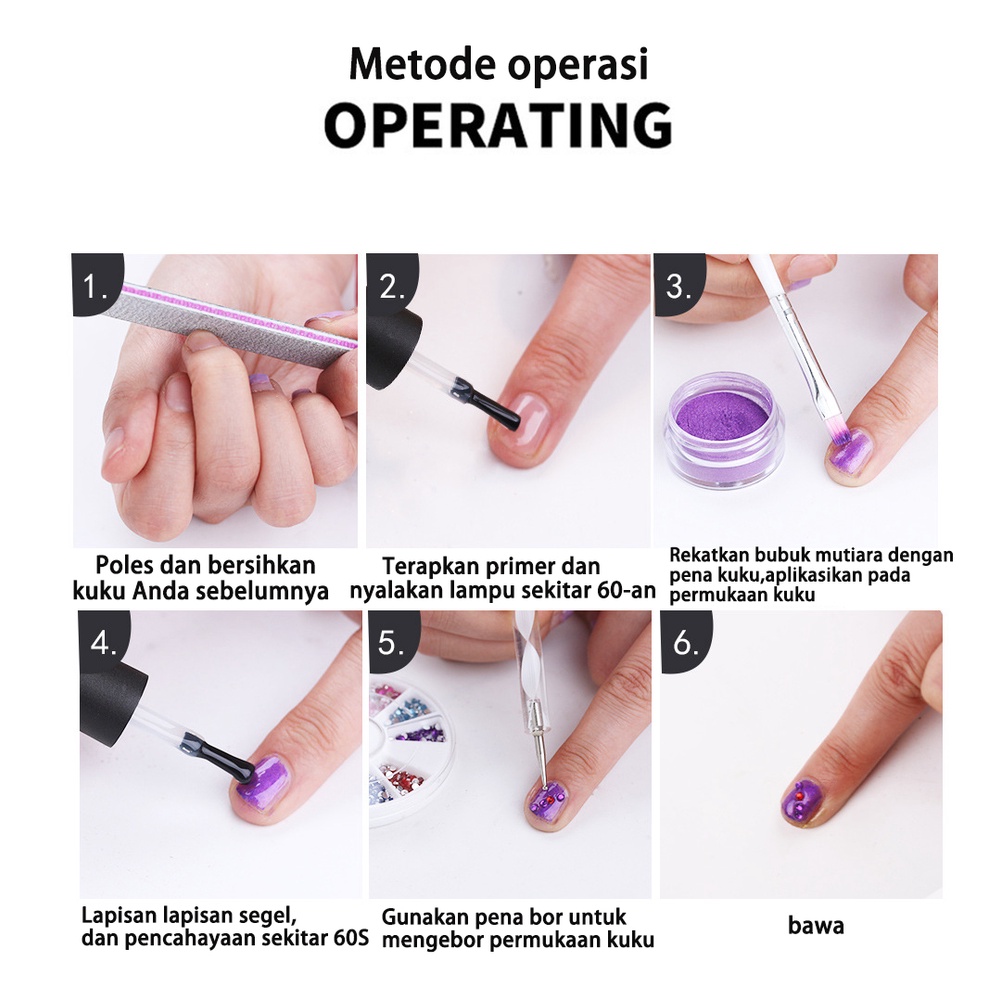 Metode operasi
OPERATING

1.
Poles dan bersihkan kuku Anda sebelumnya

2.
Terapkan primer dan nyalakan lampu sekitar 60-an

3.
Rekatkan bubuk mutiara dengan pena kuku,aplikasikan pada permukaan kuku

4.
Lapisan lapisan segel, dan pencahayaan sekitar 60S

5.
Gunakan pena bor untuk mengebor permukaan kuku

6.
bawa