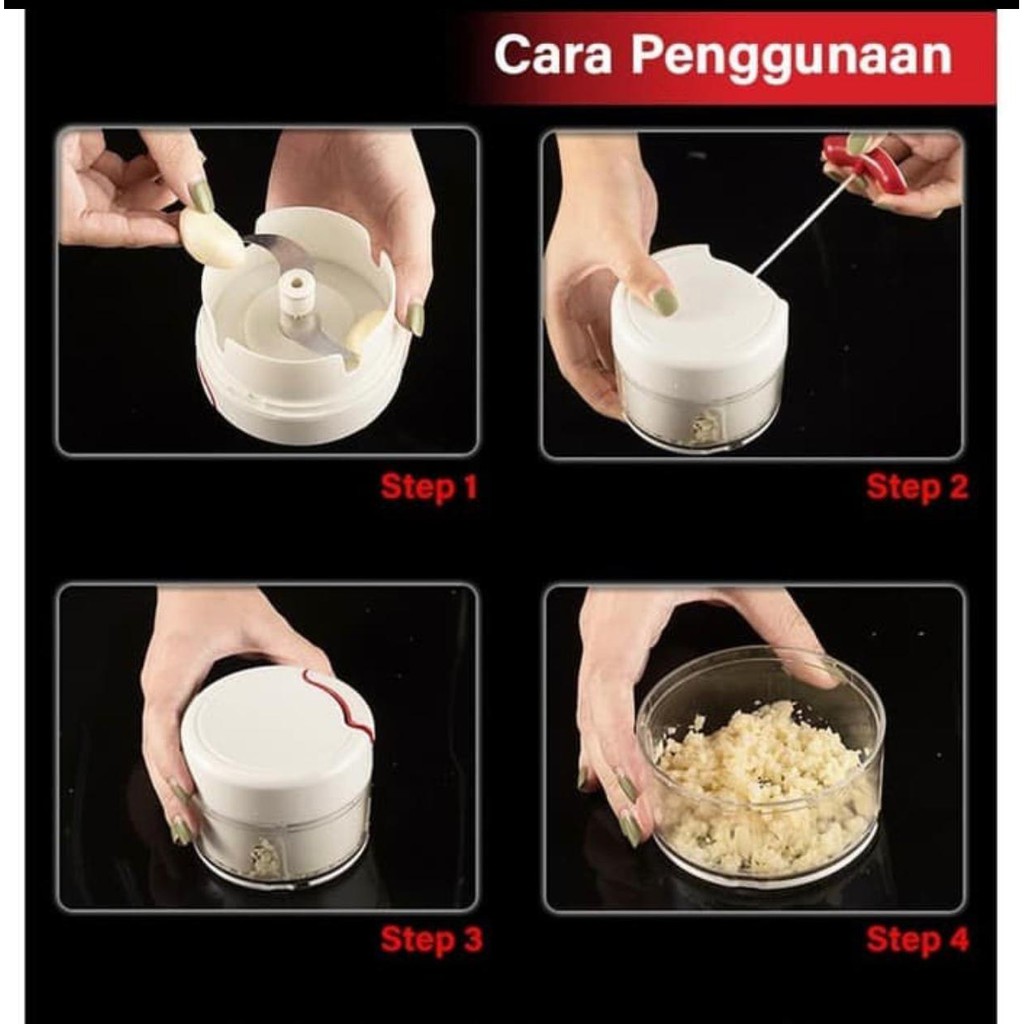 Cara Penggunaan

Step 1

Step 2

Step 3

Step 4