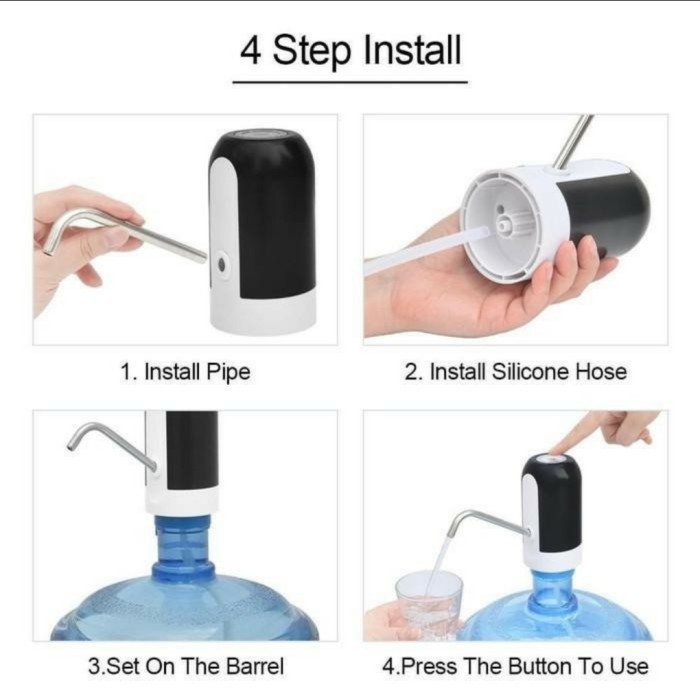 4 Step Install

1. Install Pipe

2. Install Silicone Hose

3.Set On The Barrel

4.Press The Button To Use