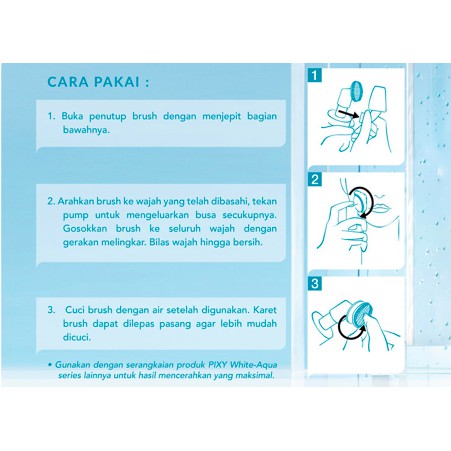 CARA PAKAI :

1. Buka penutup brush dengan menjepit bagian bawahnya.

2. Arahkan brush ke wajah yang telah dibasahi, tekan pump untuk mengeluarkan busa secukupnya. Gosokkan brush ke seluruh wajah dengan gerakan melingkar. Bilas wajah hingga bersih.

3. Cuci brush dengan air setelah digunakan. Karet brush dapat dilepas pasang agar lebih mudah dicuci.

• Gunakan dengan serangkaian produk PIXY White-Aqua series lainnya untuk hasil mencerahkan yang maksimal.

1

2

3