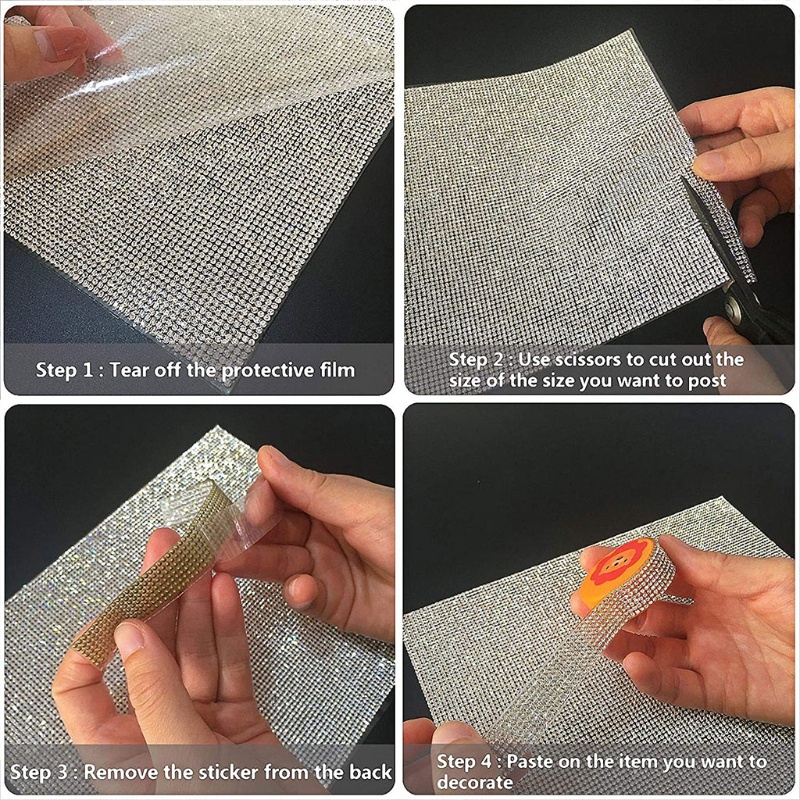 Step 1 : Tear off the protective film

Step 2 : Use scissors to cut out the size of the size you want to post

Step 3 : Remove the sticker from the back

Step 4 : Paste on the item you want to decorate