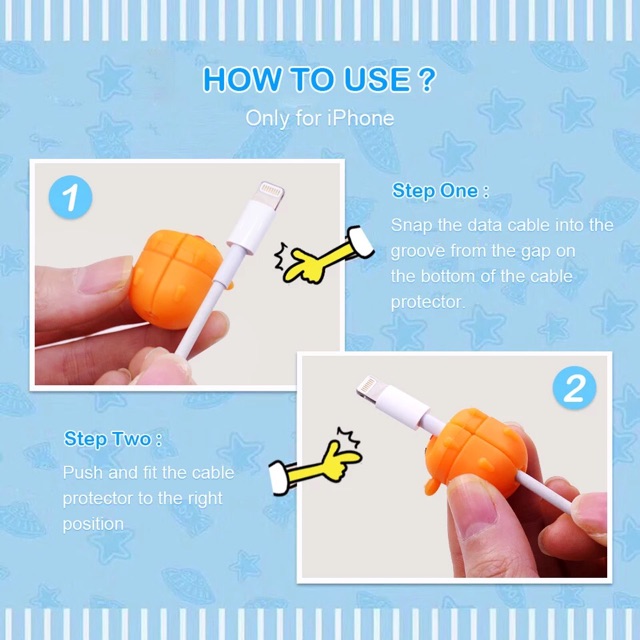 HOW TO USE ?

Only for iPhone

1

Step One :

Snap the data cable into the groove from the gap on the bottom of the cable protector.

2

Step Two :

Push and fit the cable protector to the right position