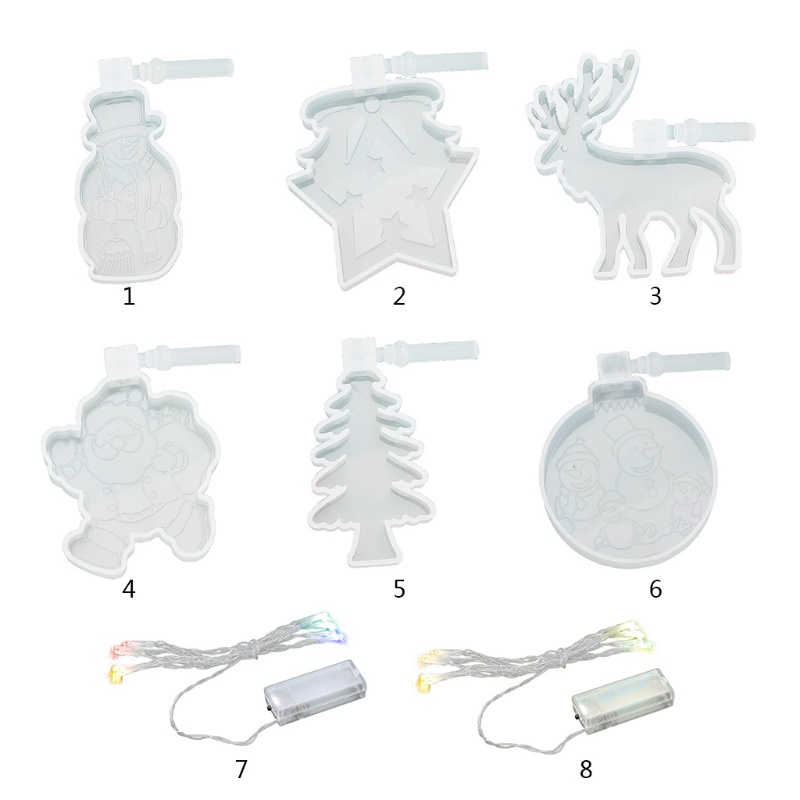 1
2
3
4
5
6
7
8