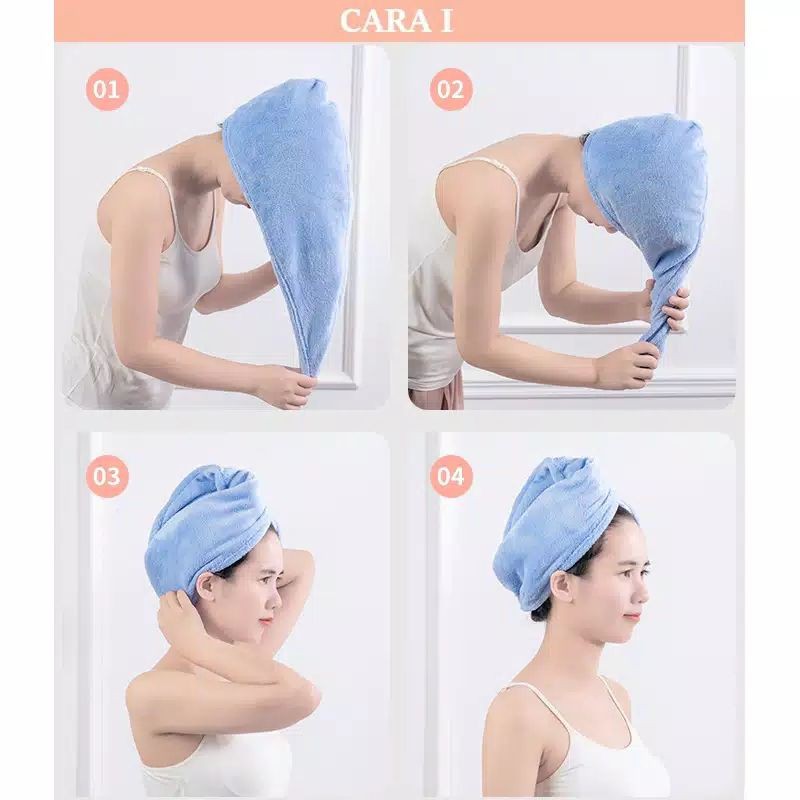 CARA I

01

02

03

04