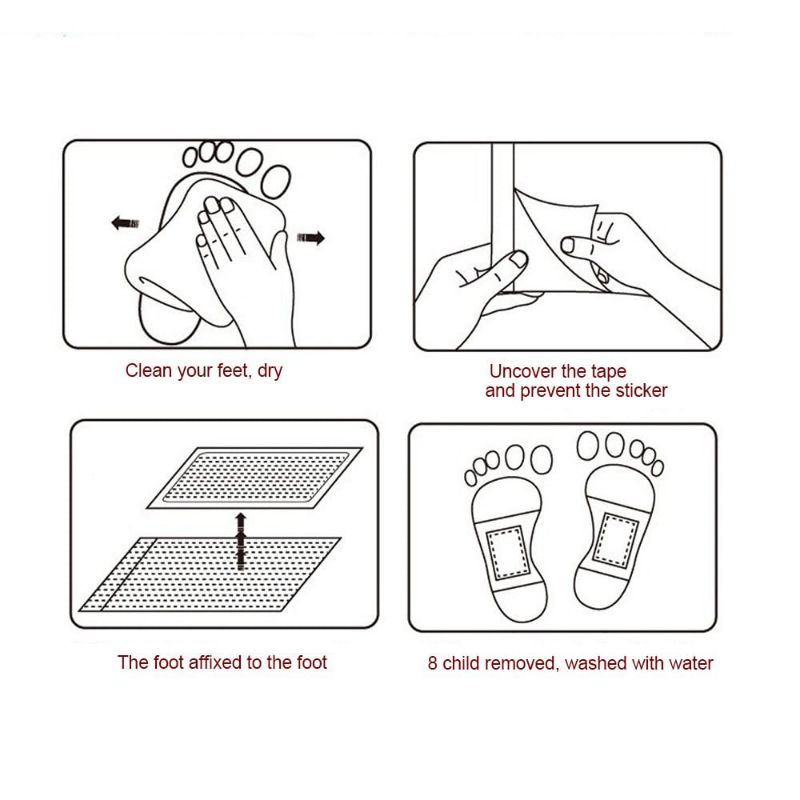 Clean your feet, dry

Uncover the tape
and prevent the sticker

The foot affixed to the foot

8 child removed, washed with water