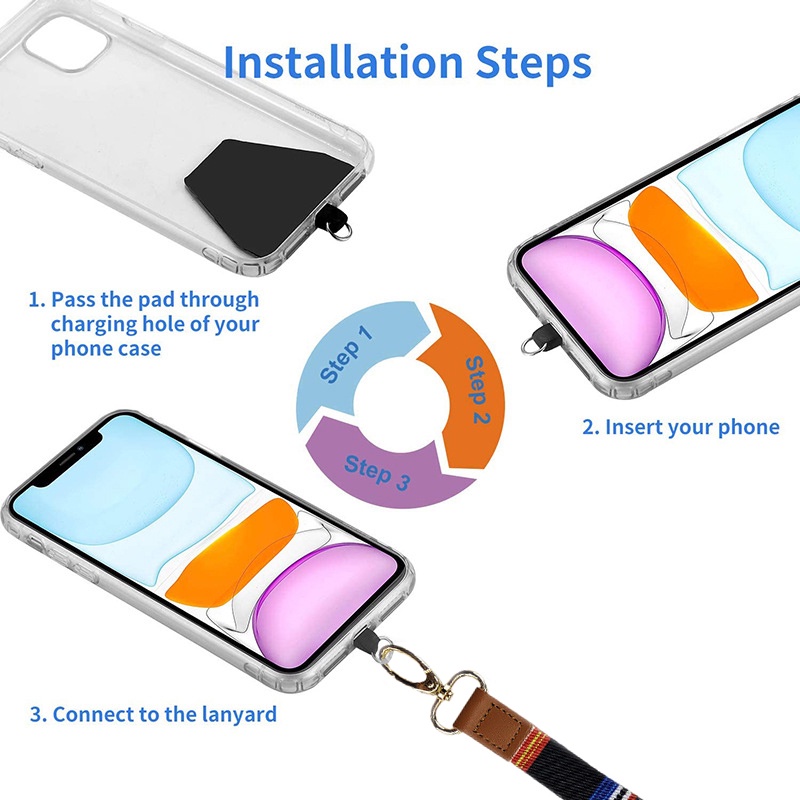 Installation Steps

1. Pass the pad through charging hole of your phone case

Step 1

Step 2

Step 3

2. Insert your phone

3. Connect to the lanyard