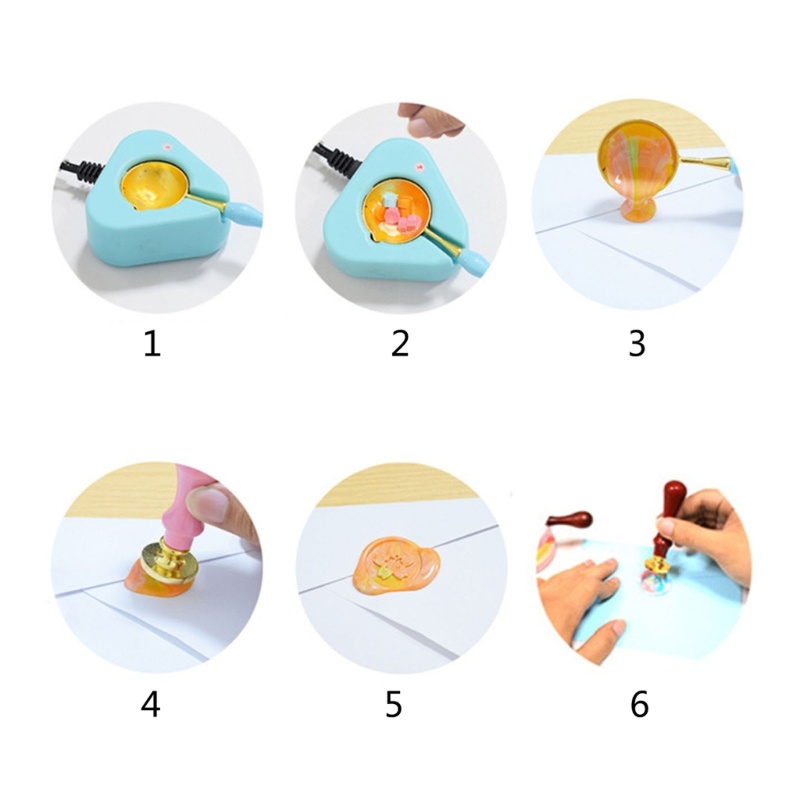 1 2 3

4 5 6