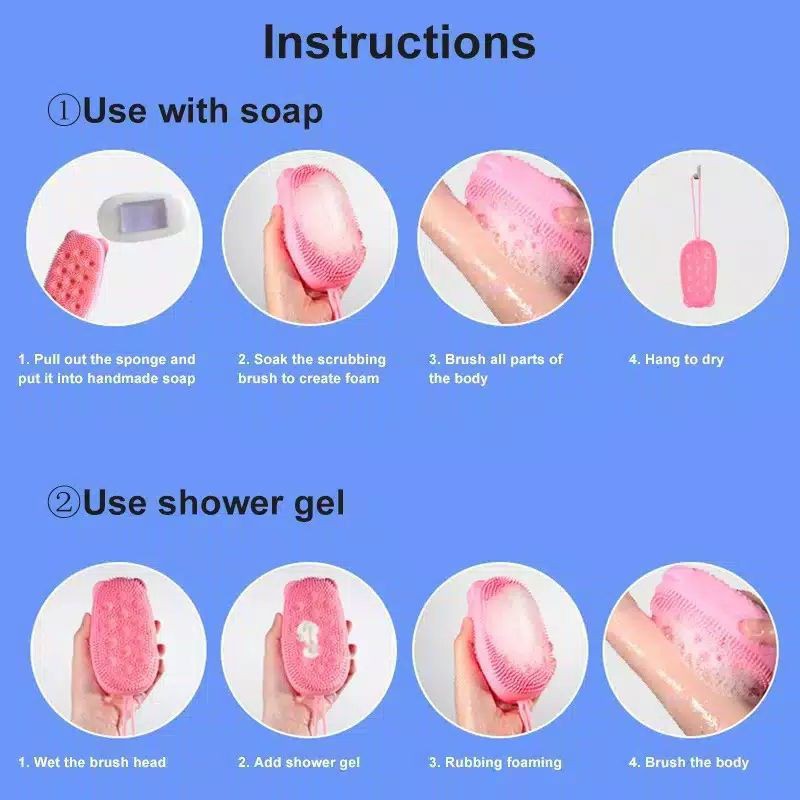 Instructions

①Use with soap

1. Pull out the sponge and put it into handmade soap

2. Soak the scrubbing brush to create foam

3. Brush all parts of the body

4. Hang to dry

②Use shower gel

1. Wet the brush head

2. Add shower gel

3. Rubbing foaming

4. Brush the body