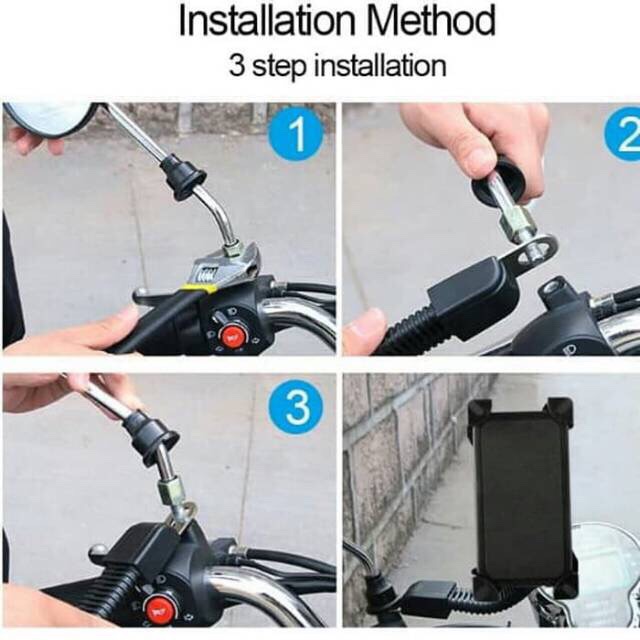 Installation Method
3 step installation

1

2

3