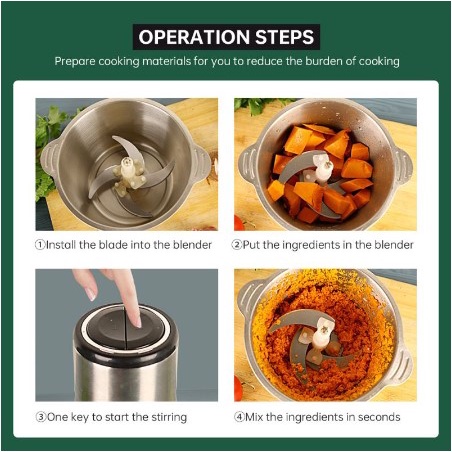 OPERATION STEPS

Prepare cooking materials for you to reduce the burden of cooking

①Install the blade into the blender

②Put the ingredients in the blender

③One key to start the stirring

④Mix the ingredients in seconds