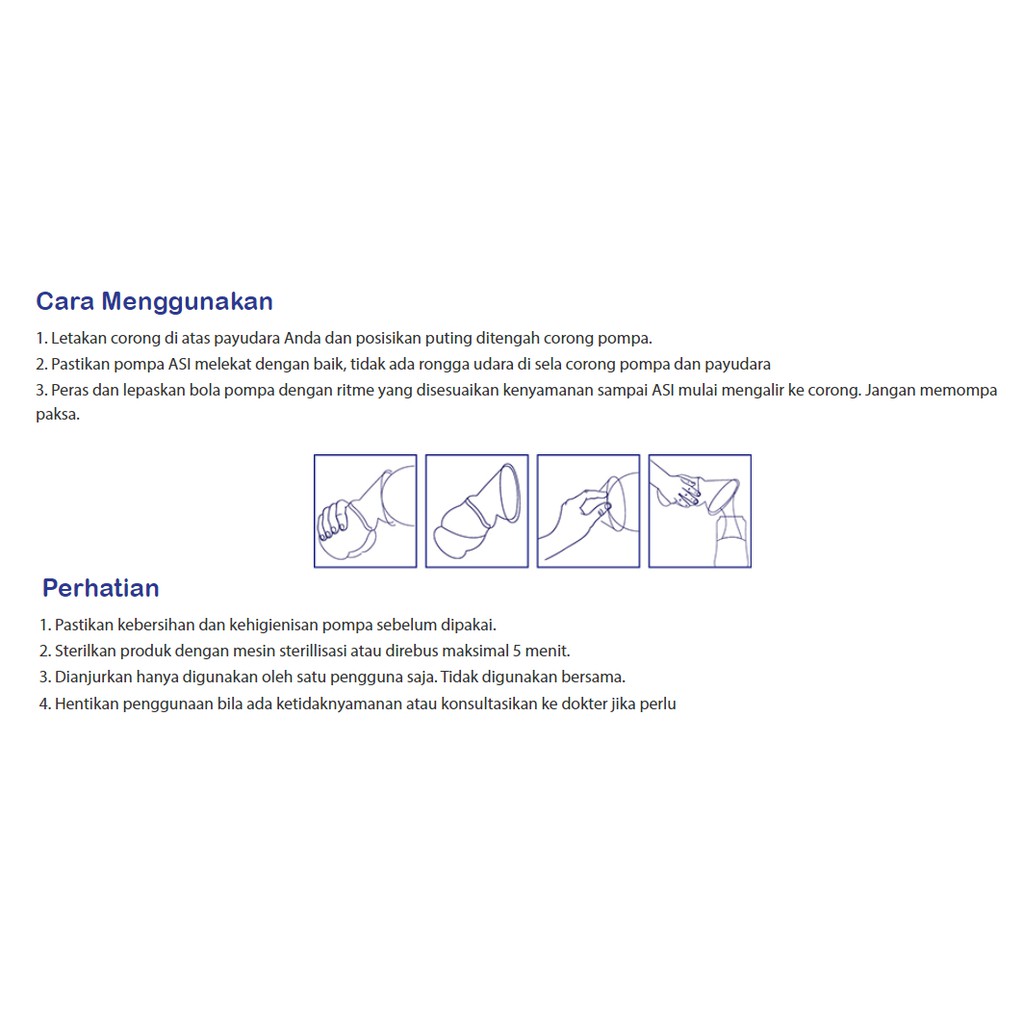 Cara Menggunakan

1. Letakan corong di atas payudara Anda dan posisikan puting ditengah corong pompa.
2. Pastikan pompa ASI melekat dengan baik, tidak ada rongga udara di sela corong pompa dan payudara
3. Peras dan lepaskan bola pompa dengan ritme yang disesuaikan kenyamanan sampai ASI mulai mengalir ke corong. Jangan memompa paksa.

Perhatian

1. Pastikan kebersihan dan kehigienisan pompa sebelum dipakai.
2. Sterilkan produk dengan mesin sterillisasi atau direbus maksimal 5 menit.
3. Dianjurkan hanya digunakan oleh satu pengguna saja. Tidak digunakan bersama.
4. Hentikan penggunaan bila ada ketidaknyamanan atau konsultasikan ke dokter jika perlu