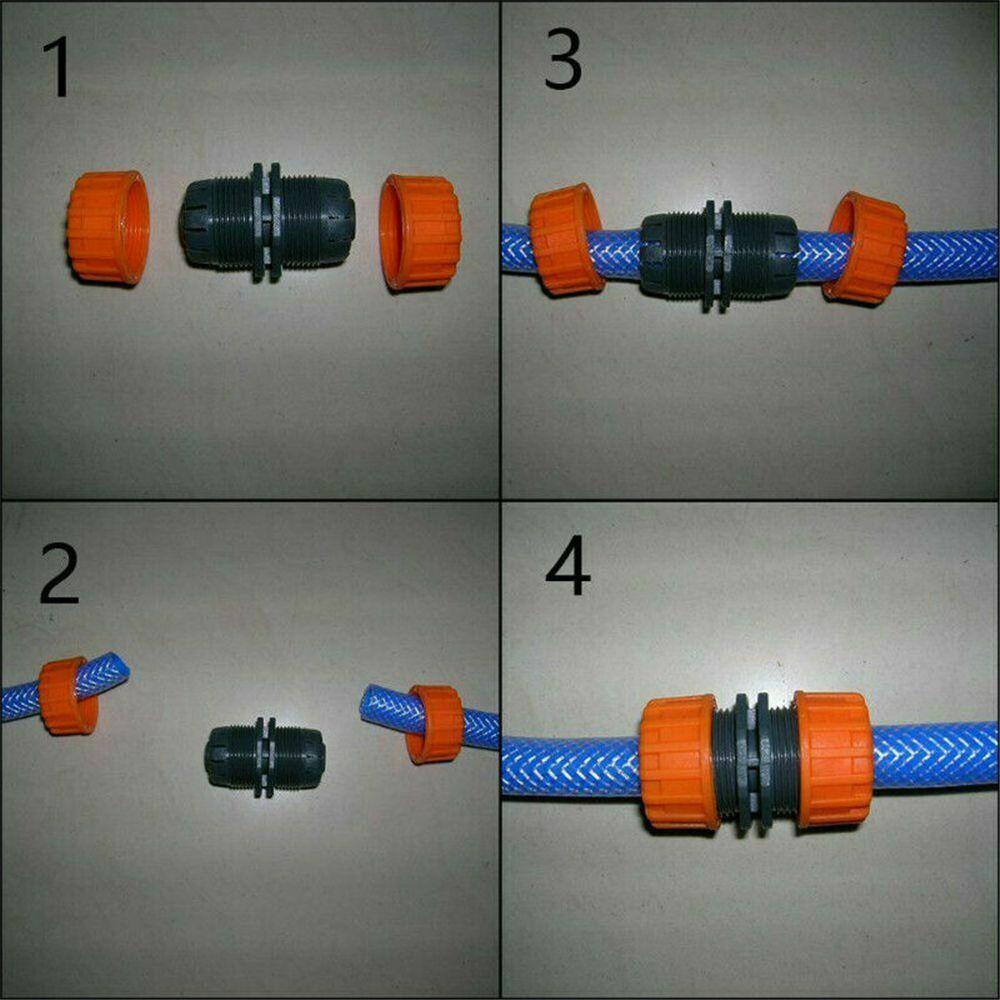 1

3

2

4