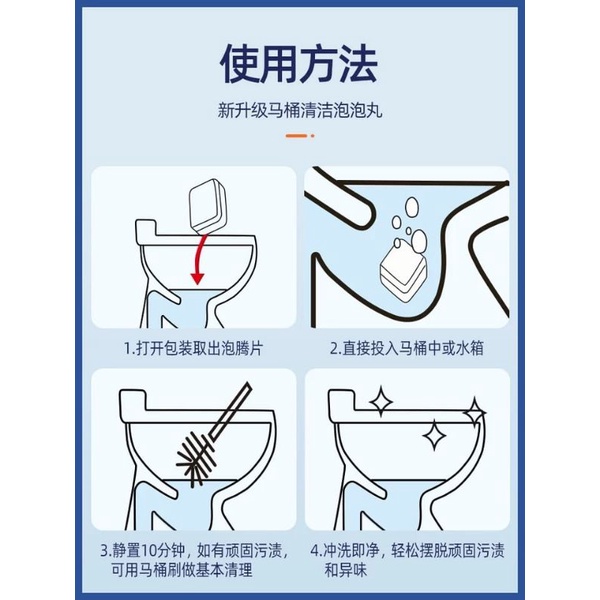 使用方法

新升级马桶清洁泡泡丸

1.打开包装取出泡腾片

2.直接投入马桶中或水箱

3.静置10分钟，如有顽固污渍，可用马桶刷做基本清理

4.冲洗即净，轻松摆脱顽固污渍和异味