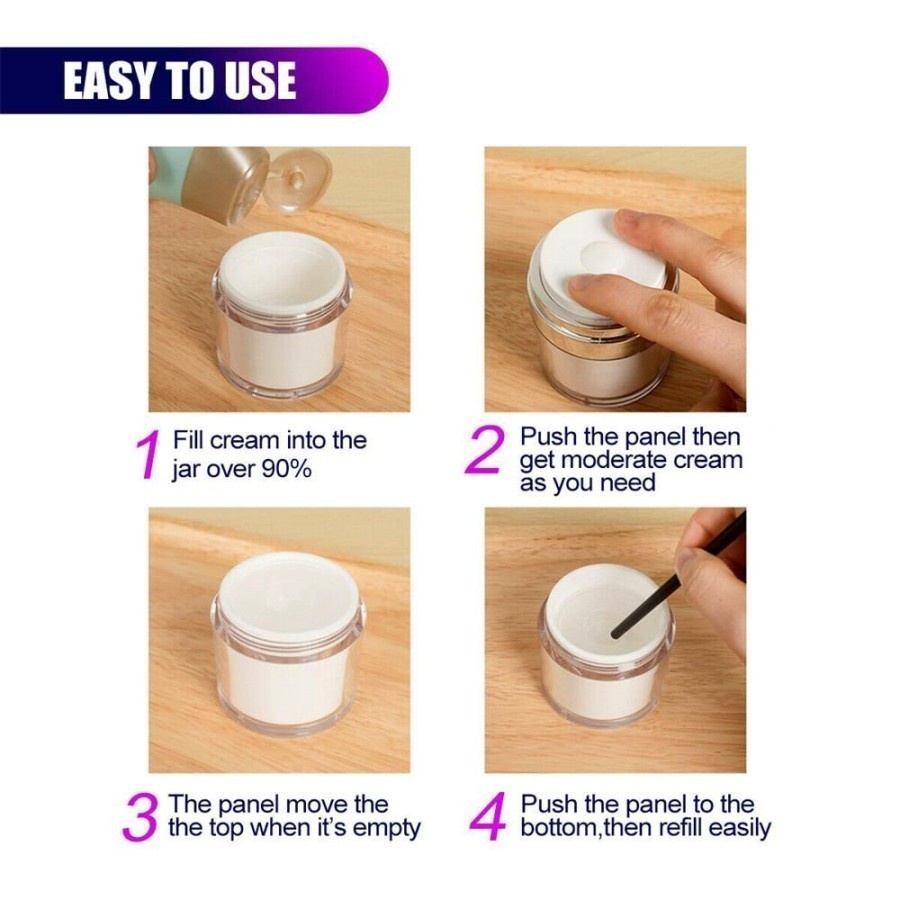 EASY TO USE

1 Fill cream into the jar over 90%

2 Push the panel then get moderate cream as you need

3 The panel move the the top when it's empty

4 Push the panel to the bottom,then refill easily