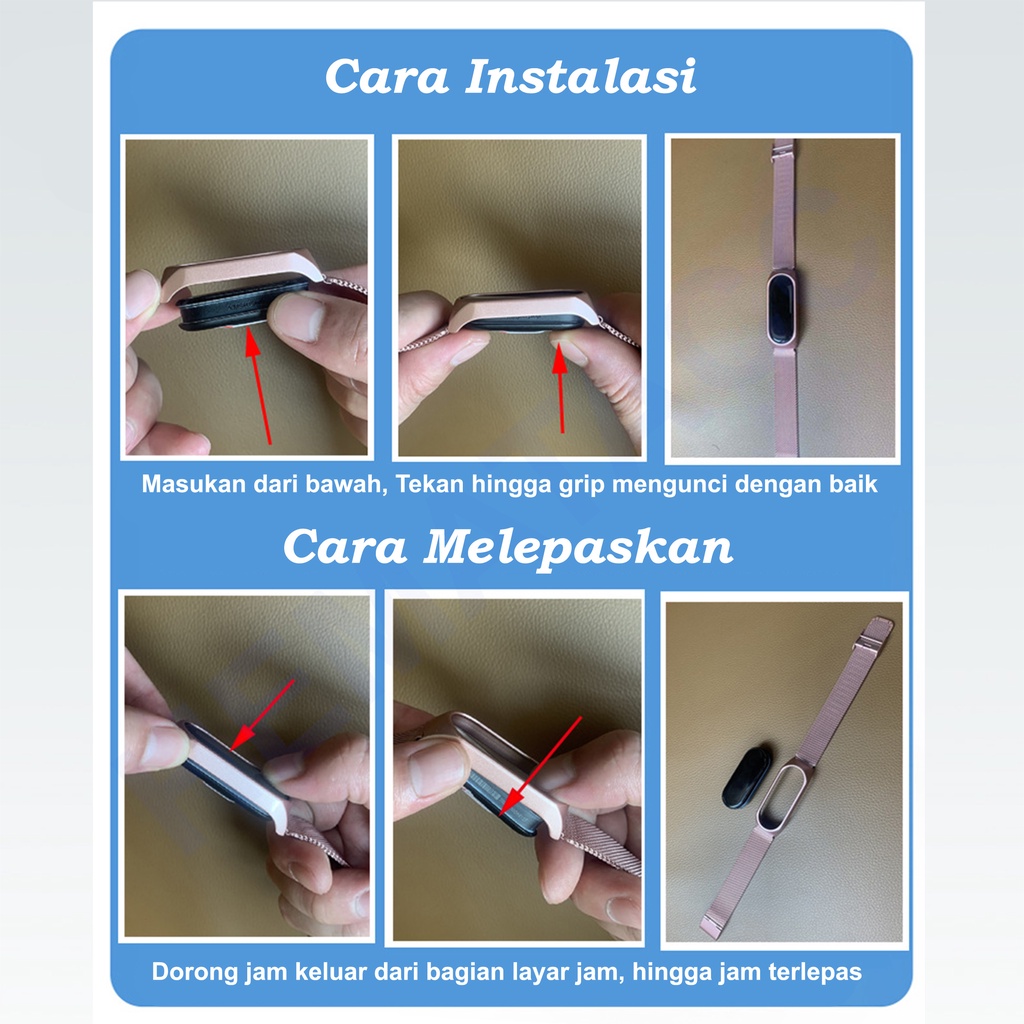 Cara Instalasi

Masukan dari bawah, Tekan hingga grip mengunci dengan baik

Cara Melepaskan

Dorong jam keluar dari bagian layar jam, hingga jam terlepas