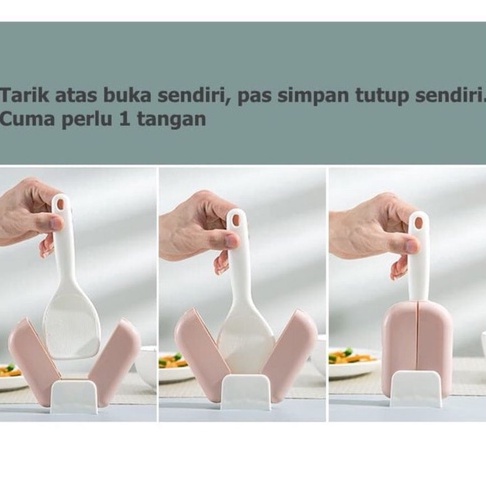 Tarik atas buka sendiri, pas simpan tutup sendiri.
Cuma perlu 1 tangan