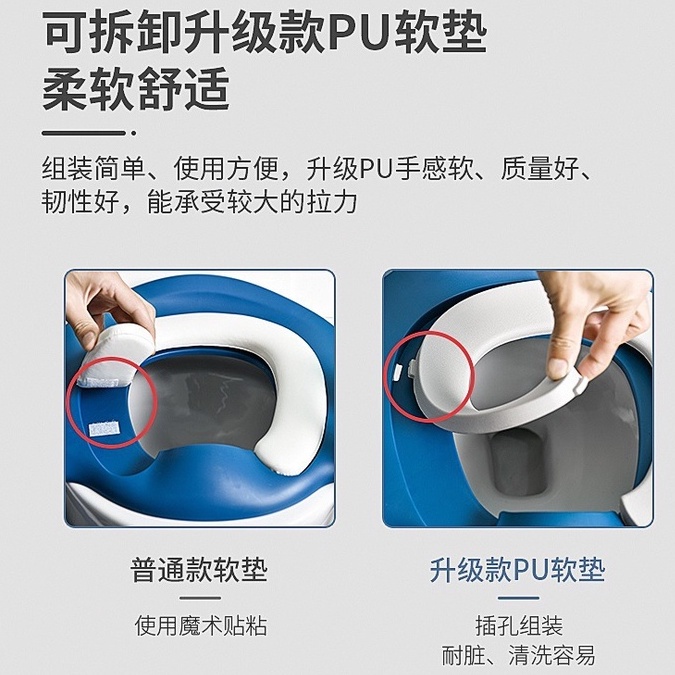 可拆卸升级款PU软垫
柔软舒适

组装简单、使用方便，升级PU手感软、质量好、韧性好，能承受较大的拉力

普通款软垫

使用魔术贴粘

升级款PU软垫

插孔组装
耐脏、清洗容易