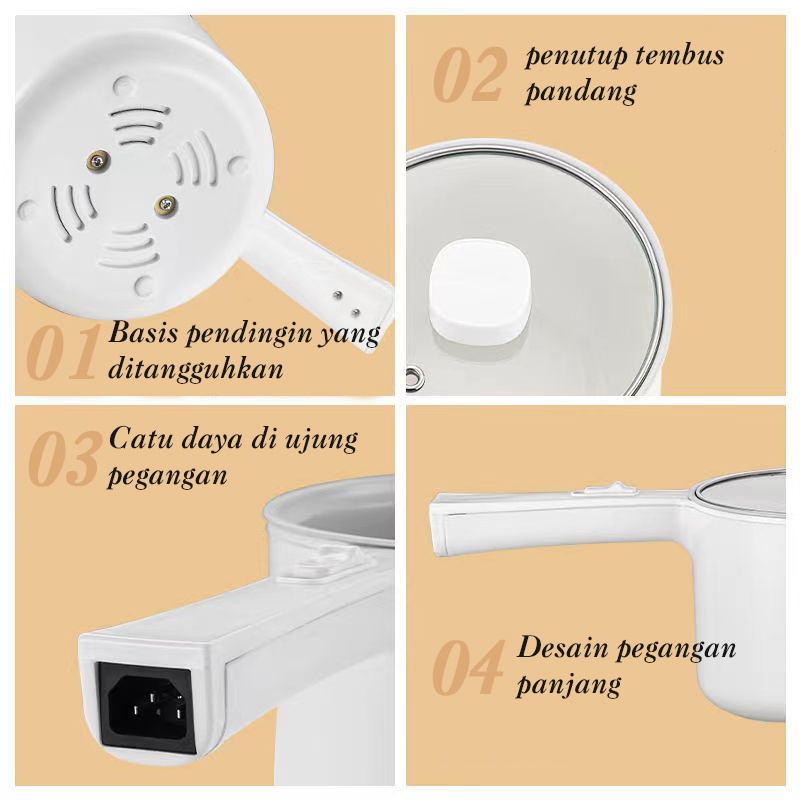 01 Basis pendingin yang ditangguhkan

02 penutup tembus pandang

03 Catu daya di ujung pegangan

04 Desain pegangan panjang