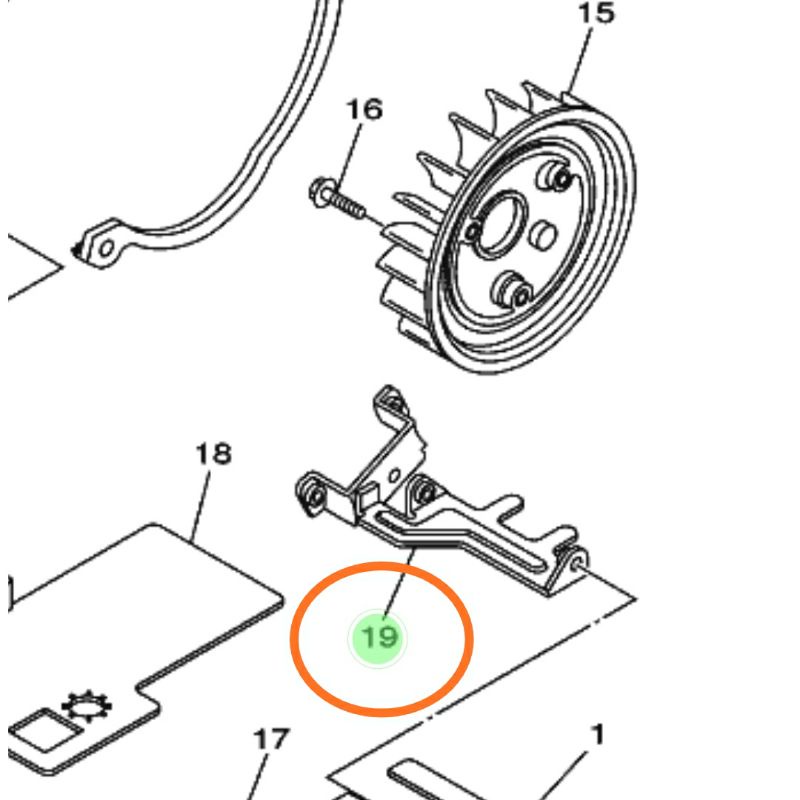 15
16
18
19
17
1