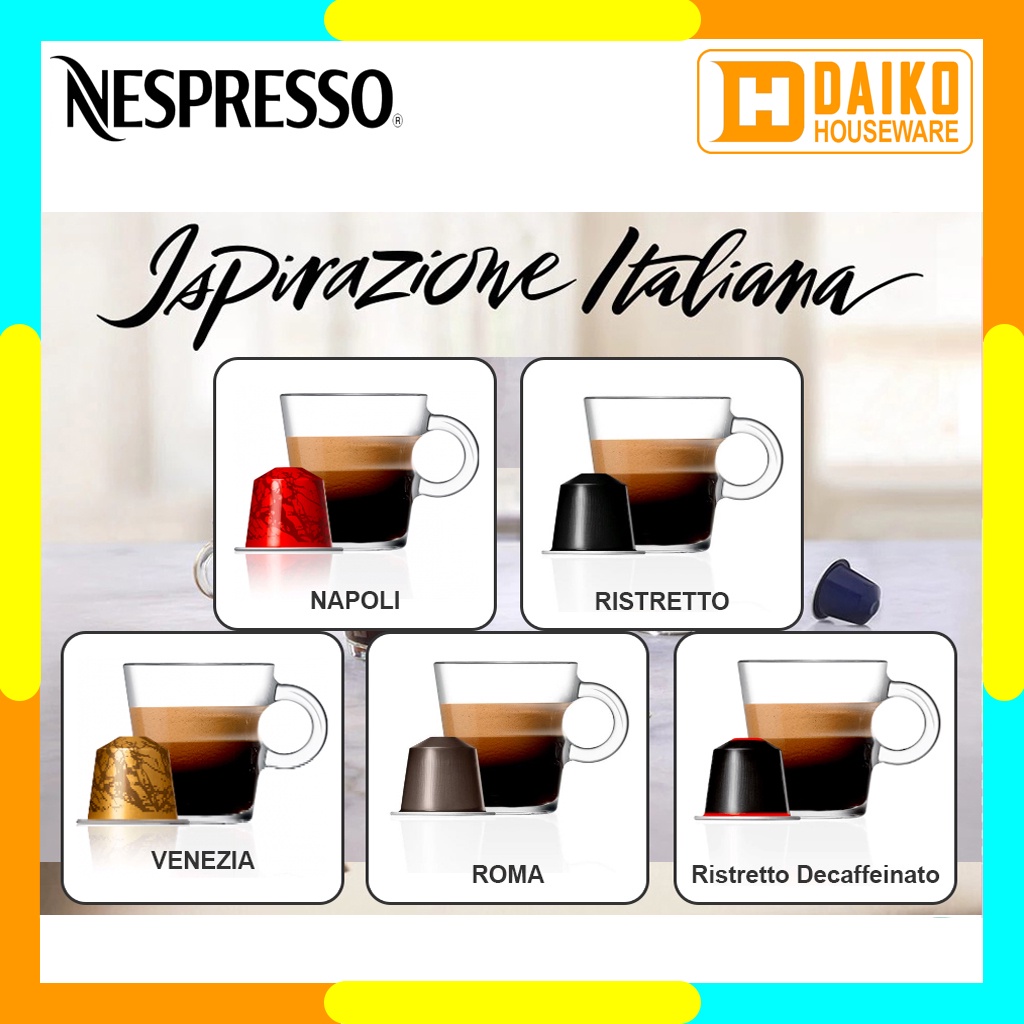 NESPRESSO®

DAIKO HOUSEWARE

Ispirazione Italiana

NAPOLI

RISTRETTO

VENEZIA

ROMA

Ristretto Decaffeinato