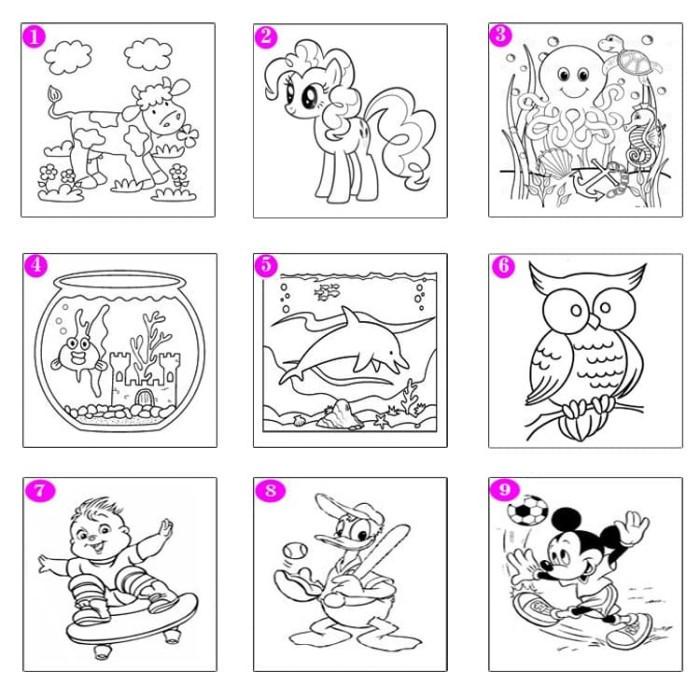 1
2
3
4
5
6
7
8
9