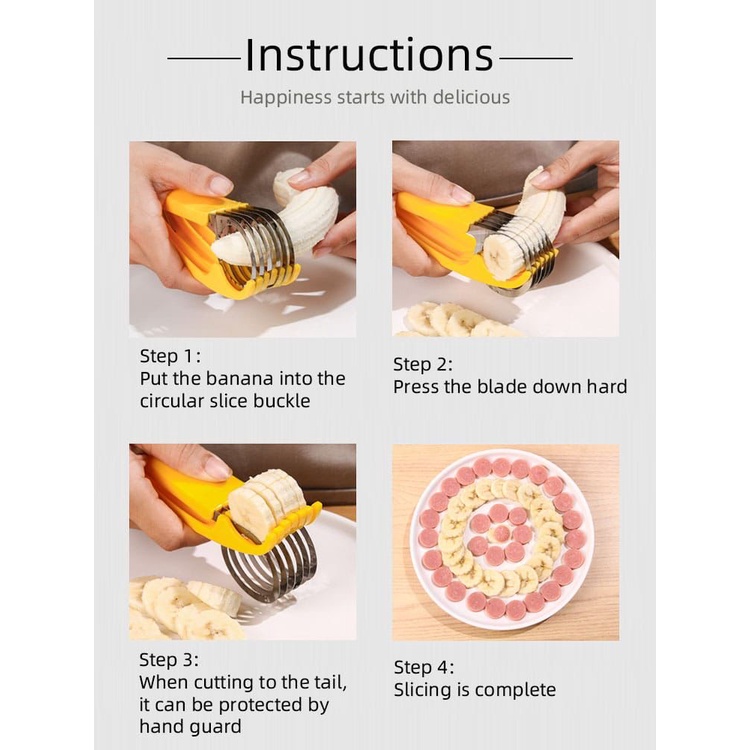 Instructions
Happiness starts with delicious

Step 1:
Put the banana into the circular slice buckle

Step 2:
Press the blade down hard

Step 3:
When cutting to the tail, it can be protected by hand guard

Step 4:
Slicing is complete