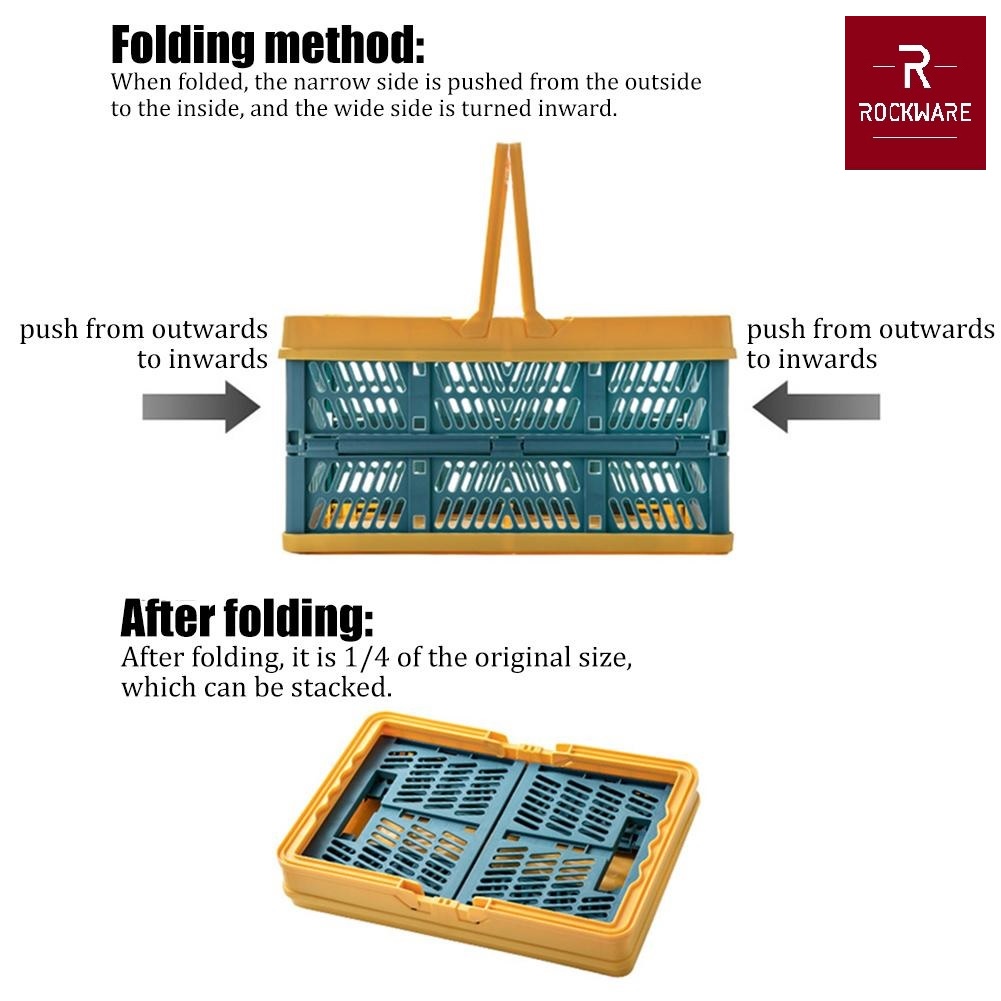 Folding method:
When folded, the narrow side is pushed from the outside to the inside, and the wide side is turned inward.

R
ROCKWARE

push from outwards to inwards

push from outwards to inwards

After folding:
After folding, it is 1/4 of the original size, which can be stacked.