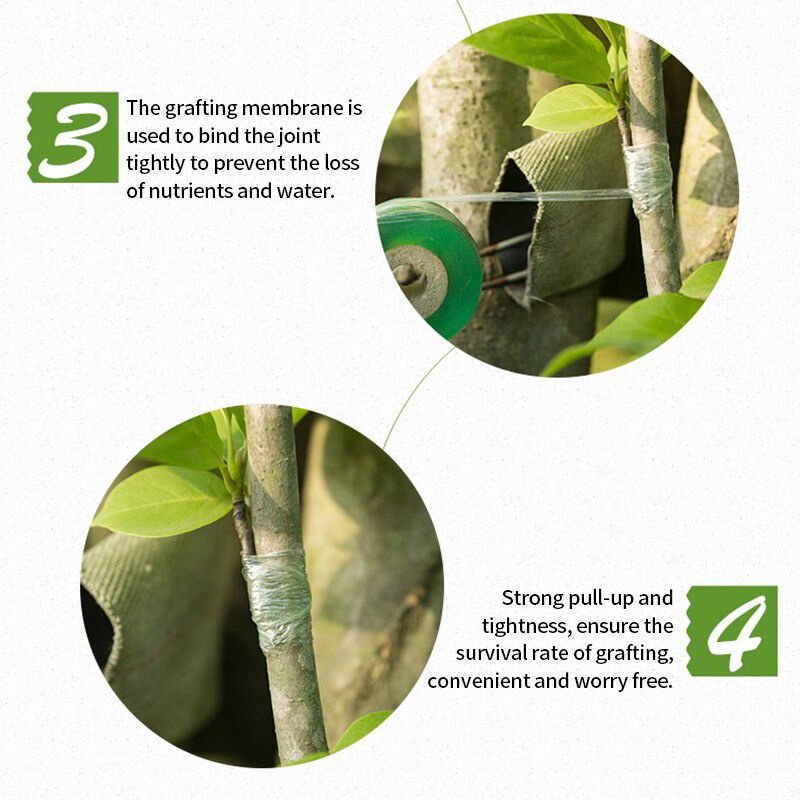 3

The grafting membrane is used to bind the joint tightly to prevent the loss of nutrients and water.

Strong pull-up and tightness, ensure the survival rate of grafting, convenient and worry free.

4