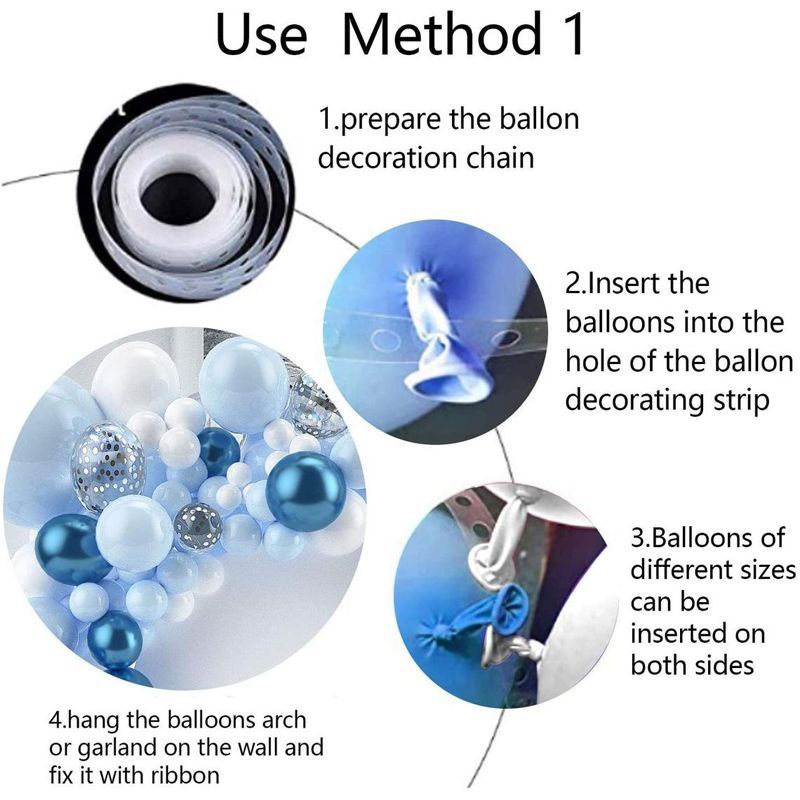 Use Method 1

1.prepare the ballon decoration chain

2.Insert the balloons into the hole of the ballon decorating strip

3.Balloons of different sizes can be inserted on both sides

4.hang the balloons arch or garland on the wall and fix it with ribbon