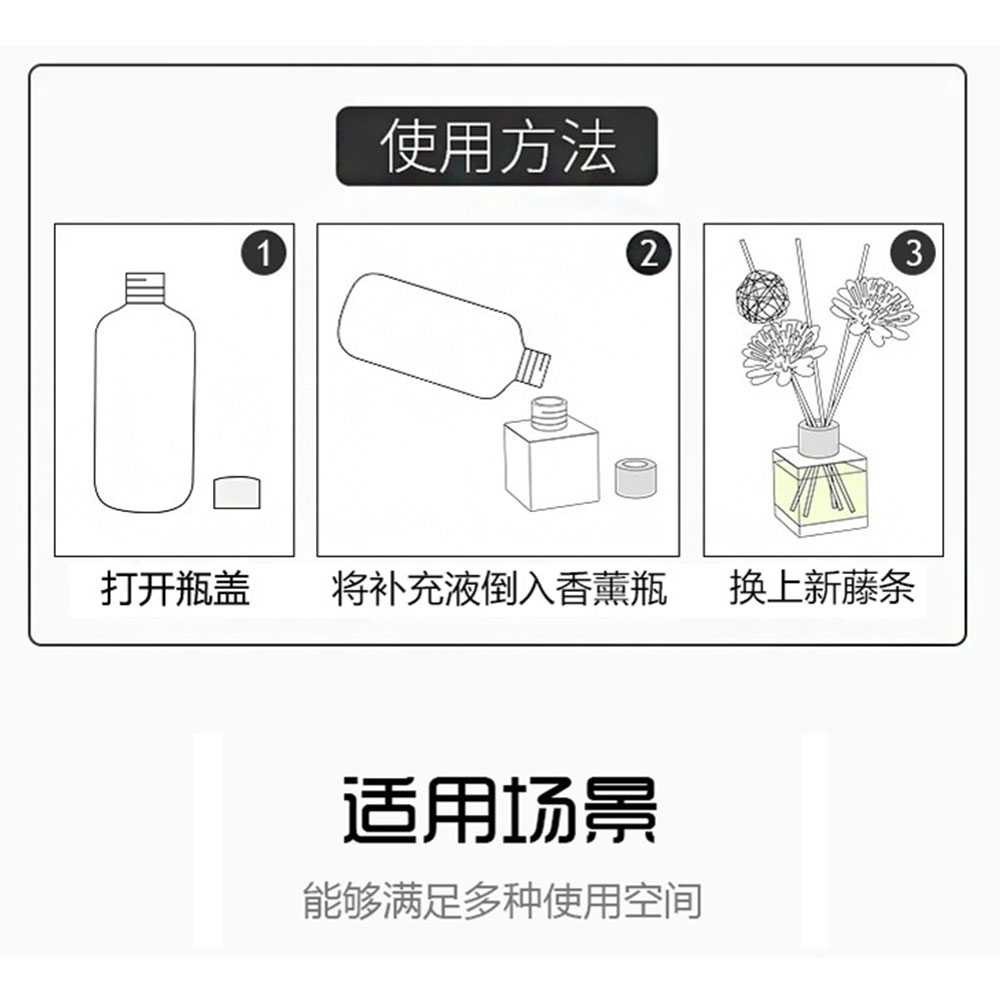 使用方法

1
打开瓶盖

2
将补充液倒入香薰瓶

3
换上新藤条

适用场景

能够满足多种使用空间