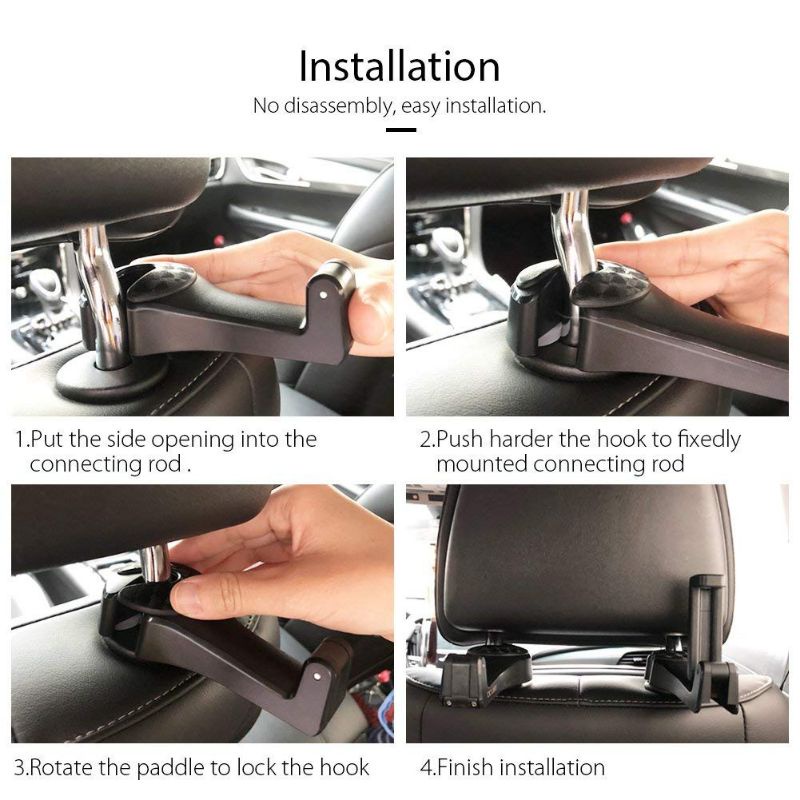 Installation

No disassembly, easy installation.

1.Put the side opening into the connecting rod .

2.Push harder the hook to fixedly mounted connecting rod

3.Rotate the paddle to lock the hook

4.Finish installation