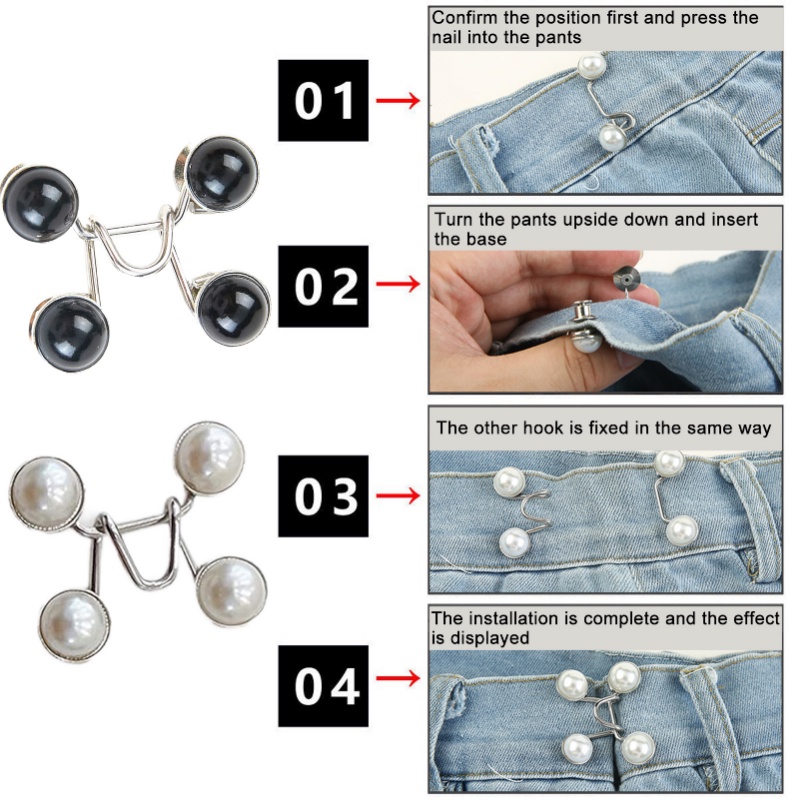 01

Confirm the position first and press the nail into the pants

02

Turn the pants upside down and insert the base

03

The other hook is fixed in the same way

04

The installation is complete and the effect is displayed