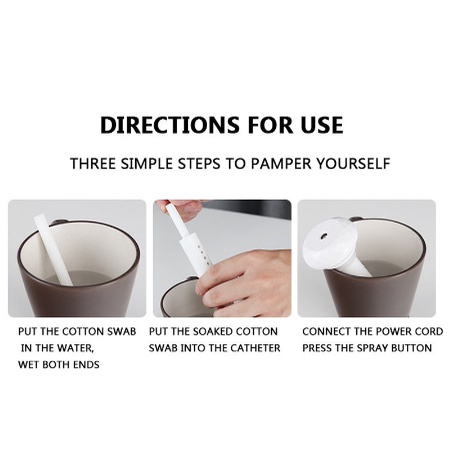 DIRECTIONS FOR USE

THREE SIMPLE STEPS TO PAMPER YOURSELF

PUT THE COTTON SWAB IN THE WATER, WET BOTH ENDS

PUT THE SOAKED COTTON SWAB INTO THE CATHETER

CONNECT THE POWER CORD PRESS THE SPRAY BUTTON