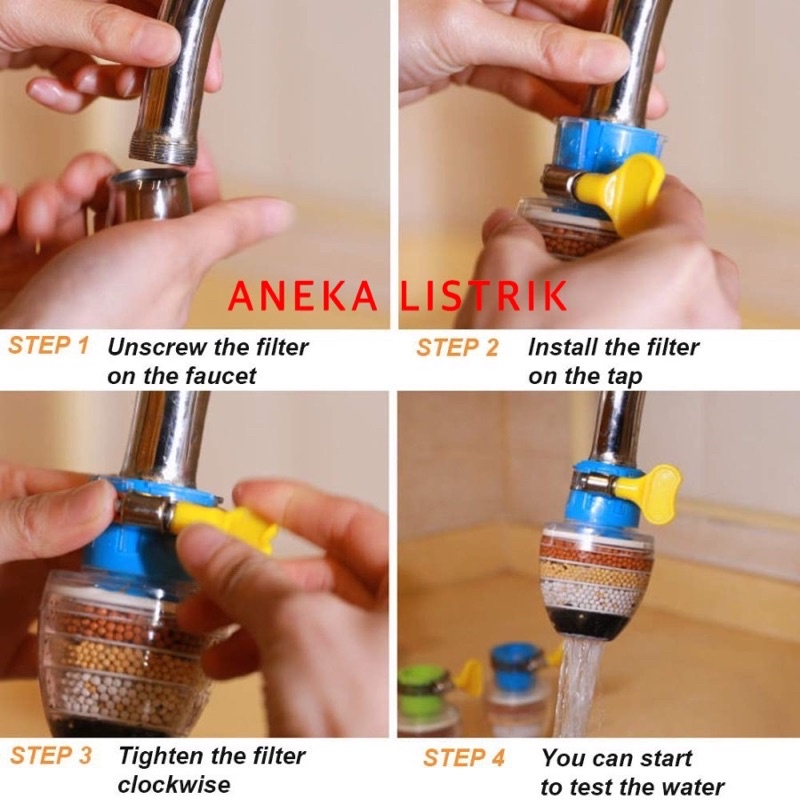 ANEKA LISTRIK

STEP 1 Unscrew the filter on the faucet

STEP 2 Install the filter on the tap

STEP 3 Tighten the filter clockwise

STEP 4 You can start to test the water