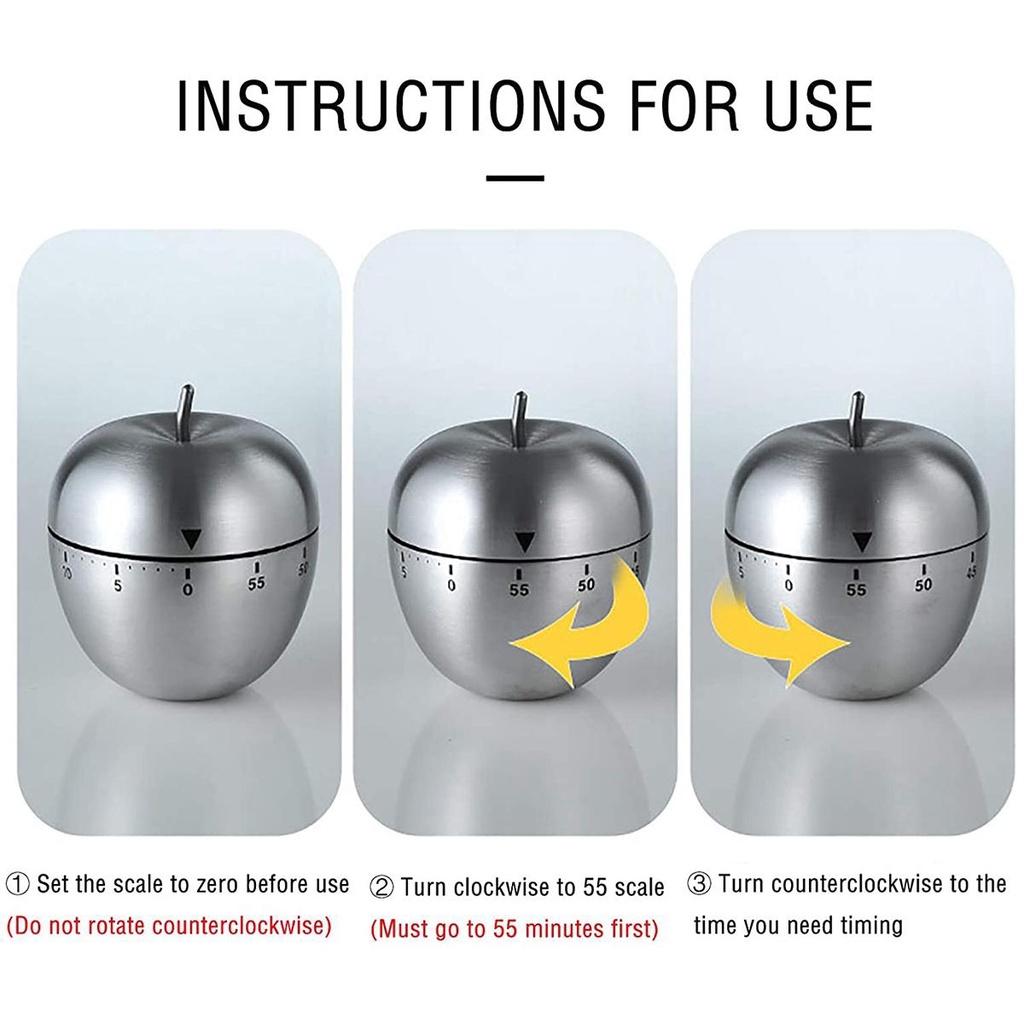 INSTRUCTIONS FOR USE

10 5 0 55 50

5 0 55 50

5 0 55 50 45

① Set the scale to zero before use
(Do not rotate counterclockwise)

② Turn clockwise to 55 scale
(Must go to 55 minutes first)

③ Turn counterclockwise to the time you need timing