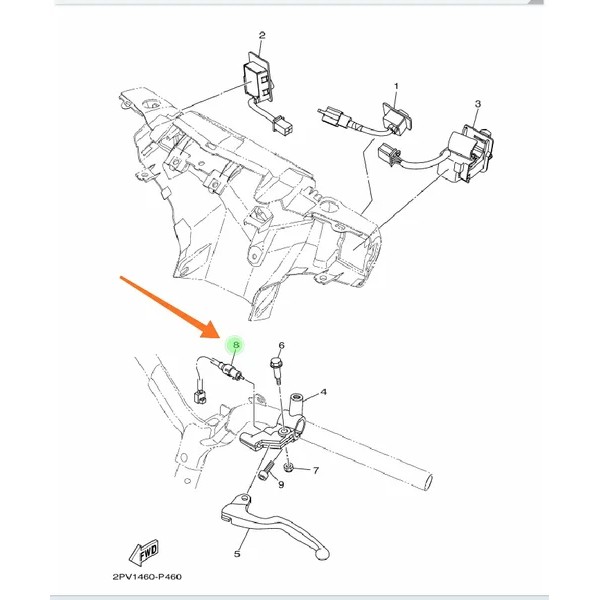 2
1
3
8
6
4
7
9
5
FWD
2PV1460-P460