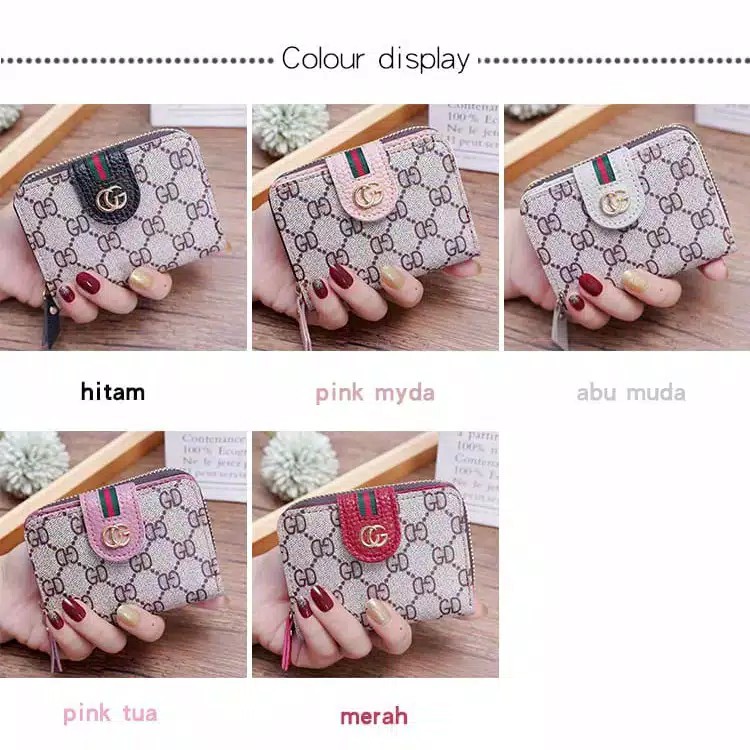 Colour display

hitam

pink myda

abu muda

pink tua

merah