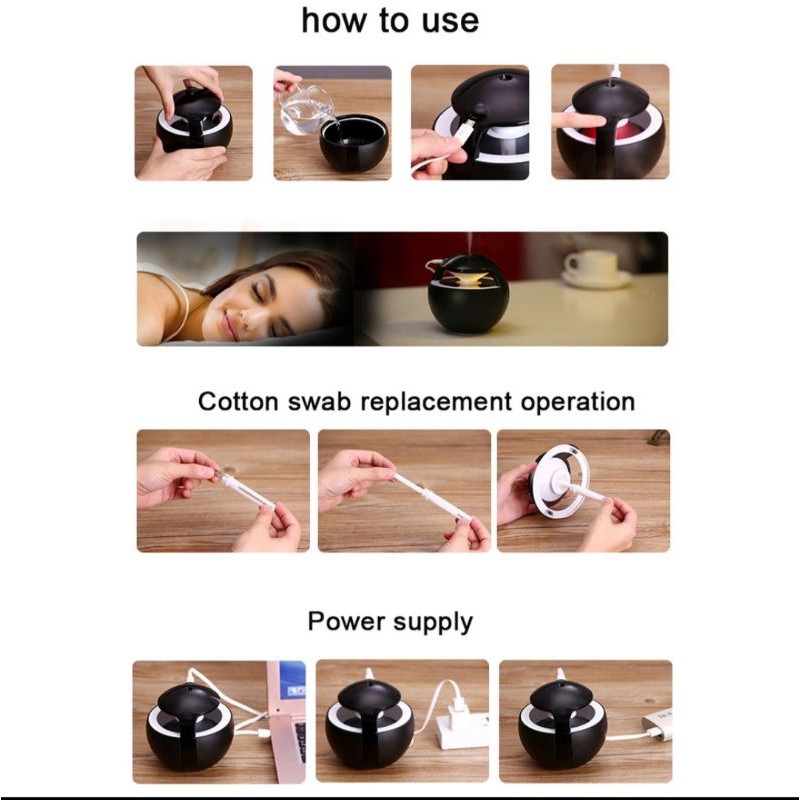 how to use

Cotton swab replacement operation

Power supply