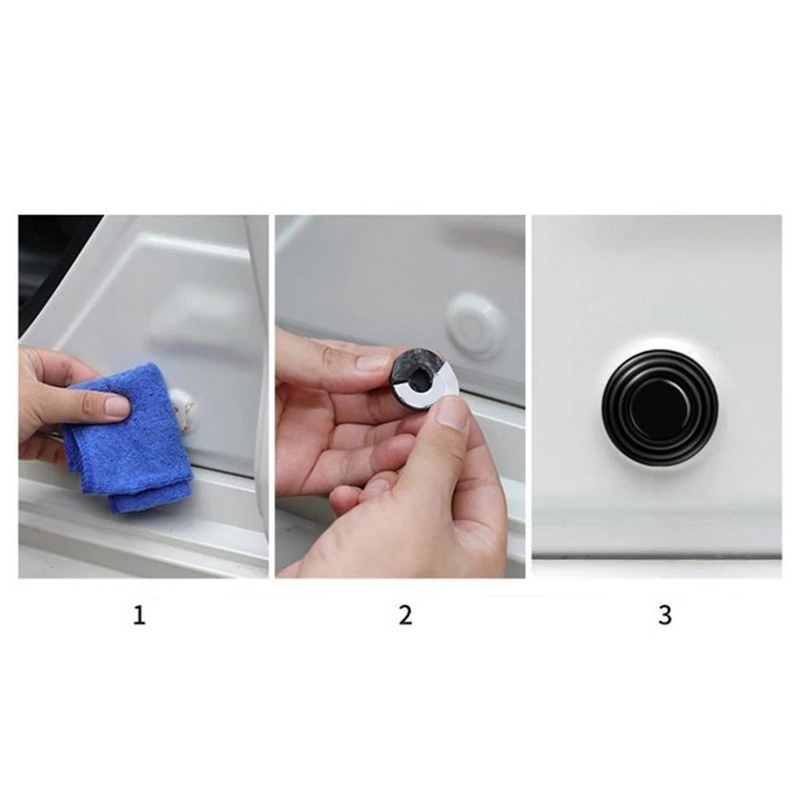 1

2

3