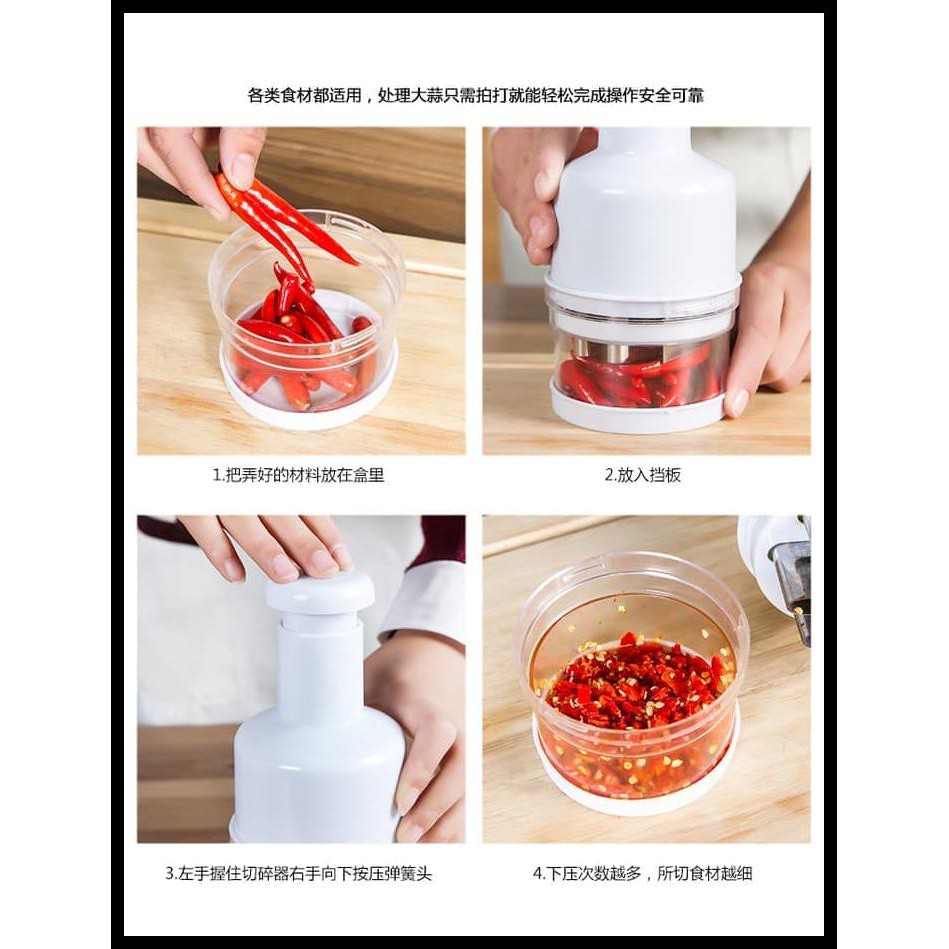 各类食材都适用，处理大蒜只需拍打就能轻松完成操作安全可靠

1.把弄好的材料放在盒里

2.放入挡板

3.左手握住切碎器右手向下按压弹簧头

4.下压次数越多，所切食材越细