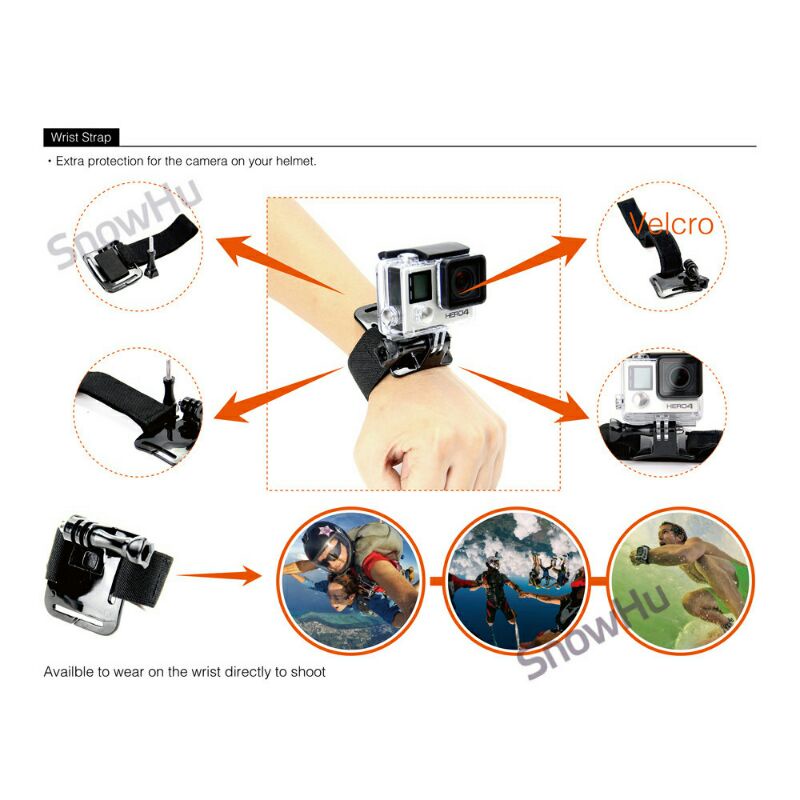 Wrist Strap

• Extra protection for the camera on your helmet.

SnowHu

Velcro

HERO4

HERO4

SnowHu

Availble to wear on the wrist directly to shoot