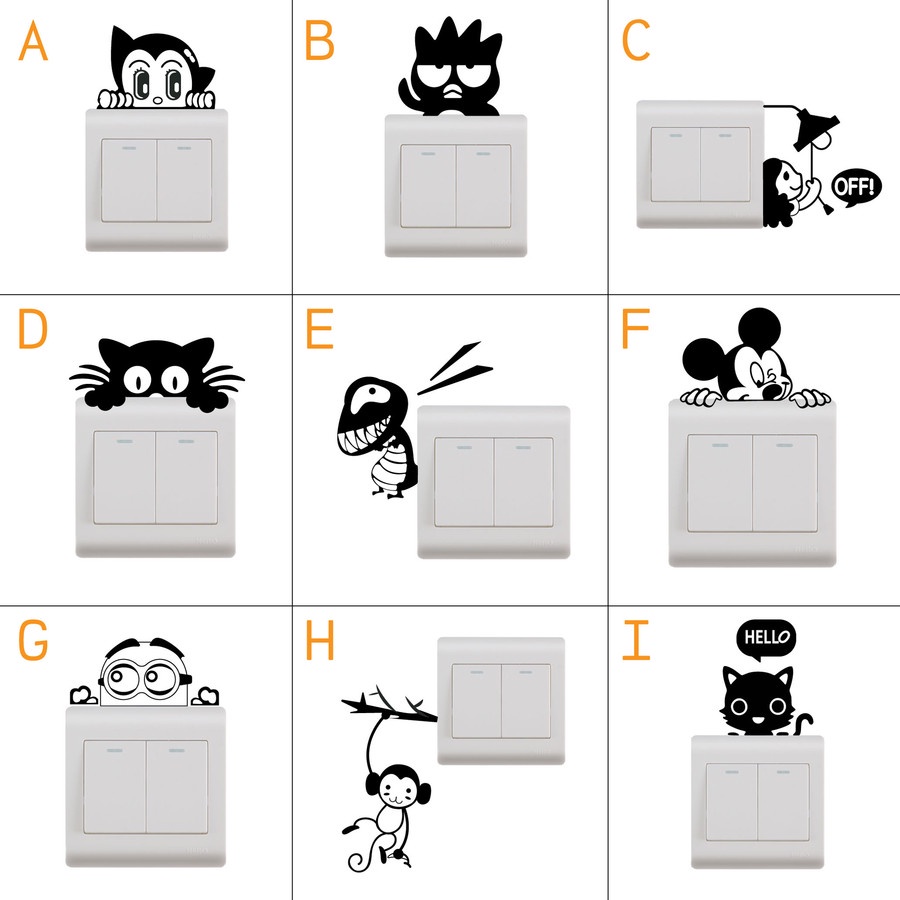 A

B

C

OFF!

D

E

F

G

H

I

HELLO