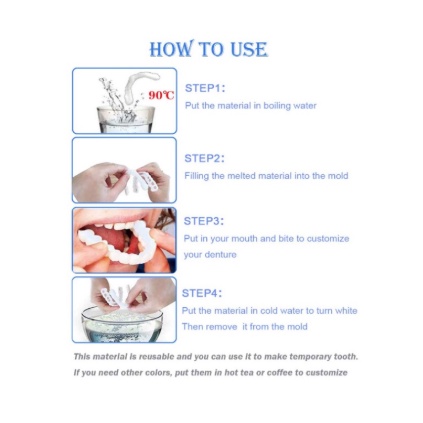 HOW TO USE

90℃

STEP1:
Put the material in boiling water

STEP2:
Filling the melted material into the mold

STEP3:
Put in your mouth and bite to customize your denture

STEP4:
Put the material in cold water to turn white
Then remove it from the mold

This material is reusable and you can use it to make temporary tooth.
If you need other colors, put them in hot tea or coffee to customize