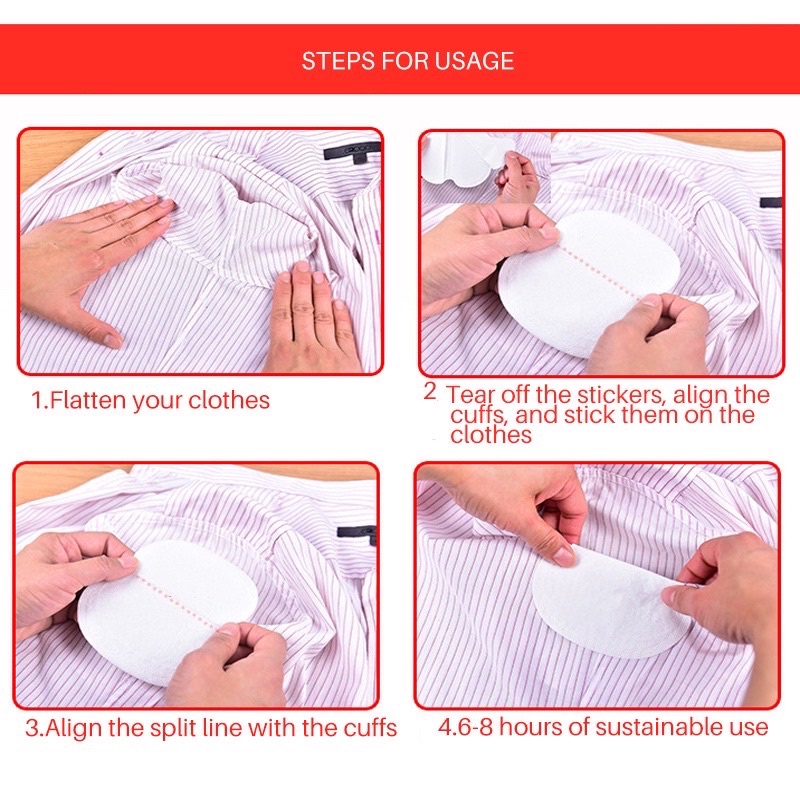 STEPS FOR USAGE

1.Flatten your clothes

2 Tear off the stickers, align the cuffs, and stick them on the clothes

3.Align the split line with the cuffs

4.6-8 hours of sustainable use