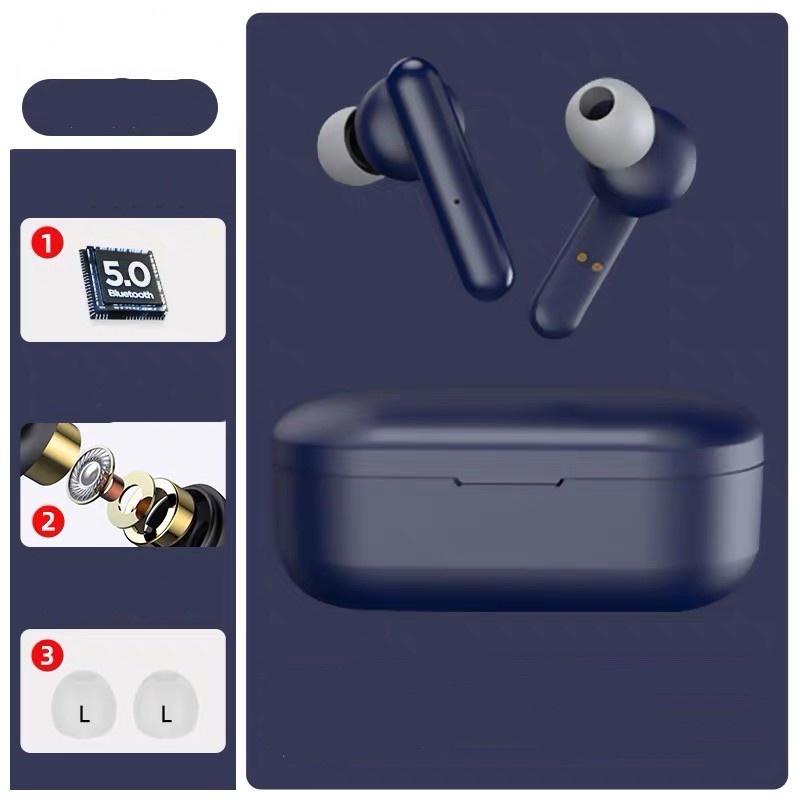 1
5.0
Bluetooth
2
3
L
L