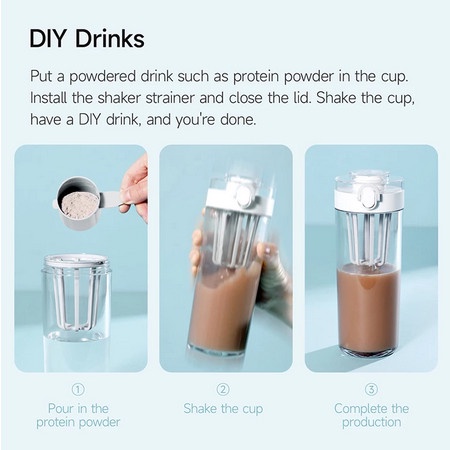 DIY Drinks

Put a powdered drink such as protein powder in the cup. Install the shaker strainer and close the lid. Shake the cup, have a DIY drink, and you're done.

①
Pour in the protein powder

②
Shake the cup

③
Complete the production