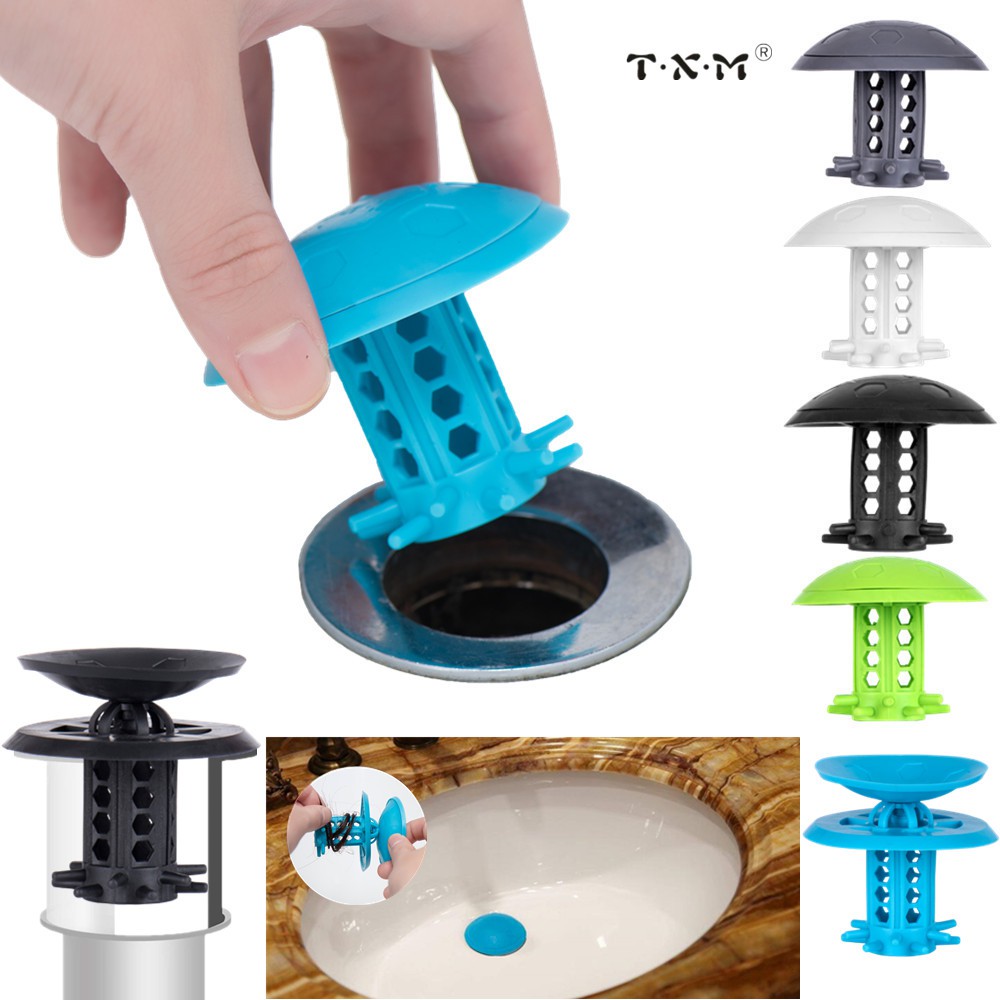 T·X·M®