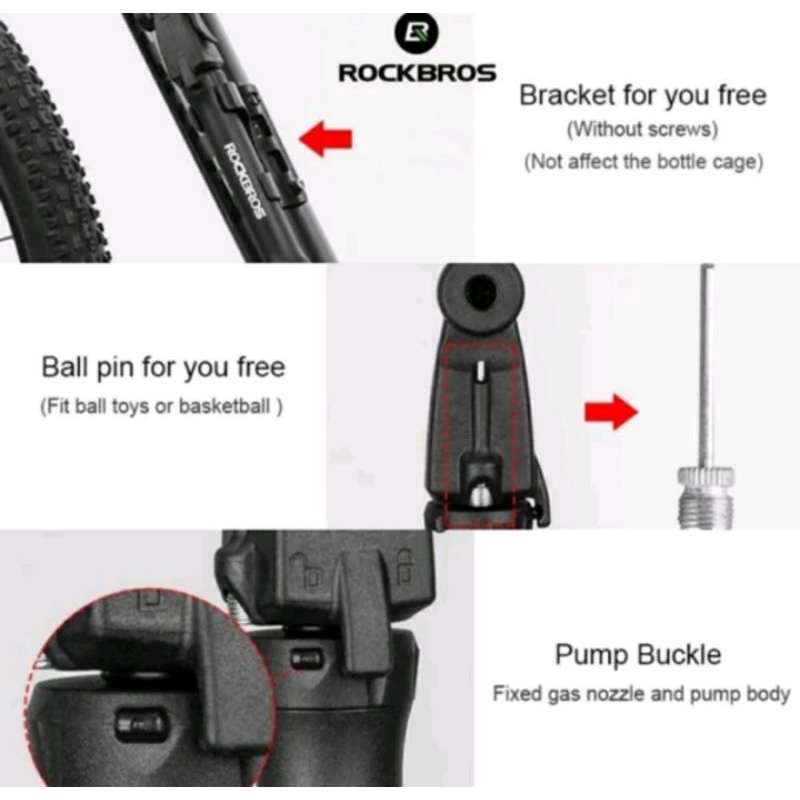 ROCKBROS

ROCKBROS

Bracket for you free
(Without screws)
(Not affect the bottle cage)

Ball pin for you free
(Fit ball toys or basketball )

Pump Buckle
Fixed gas nozzle and pump body