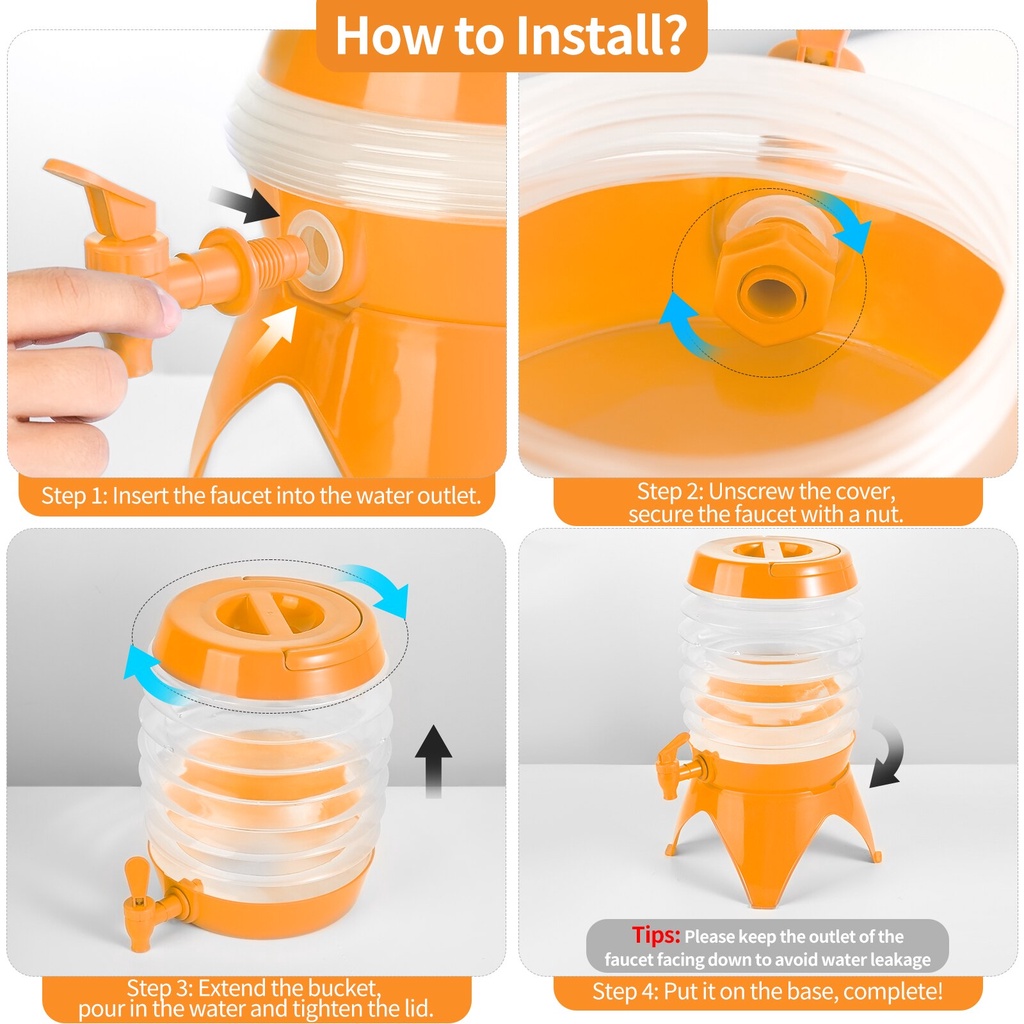 How to Install?

Step 1: Insert the faucet into the water outlet.

Step 2: Unscrew the cover, secure the faucet with a nut.

Step 3: Extend the bucket, pour in the water and tighten the lid.

Tips: Please keep the outlet of the faucet facing down to avoid water leakage

Step 4: Put it on the base, complete!